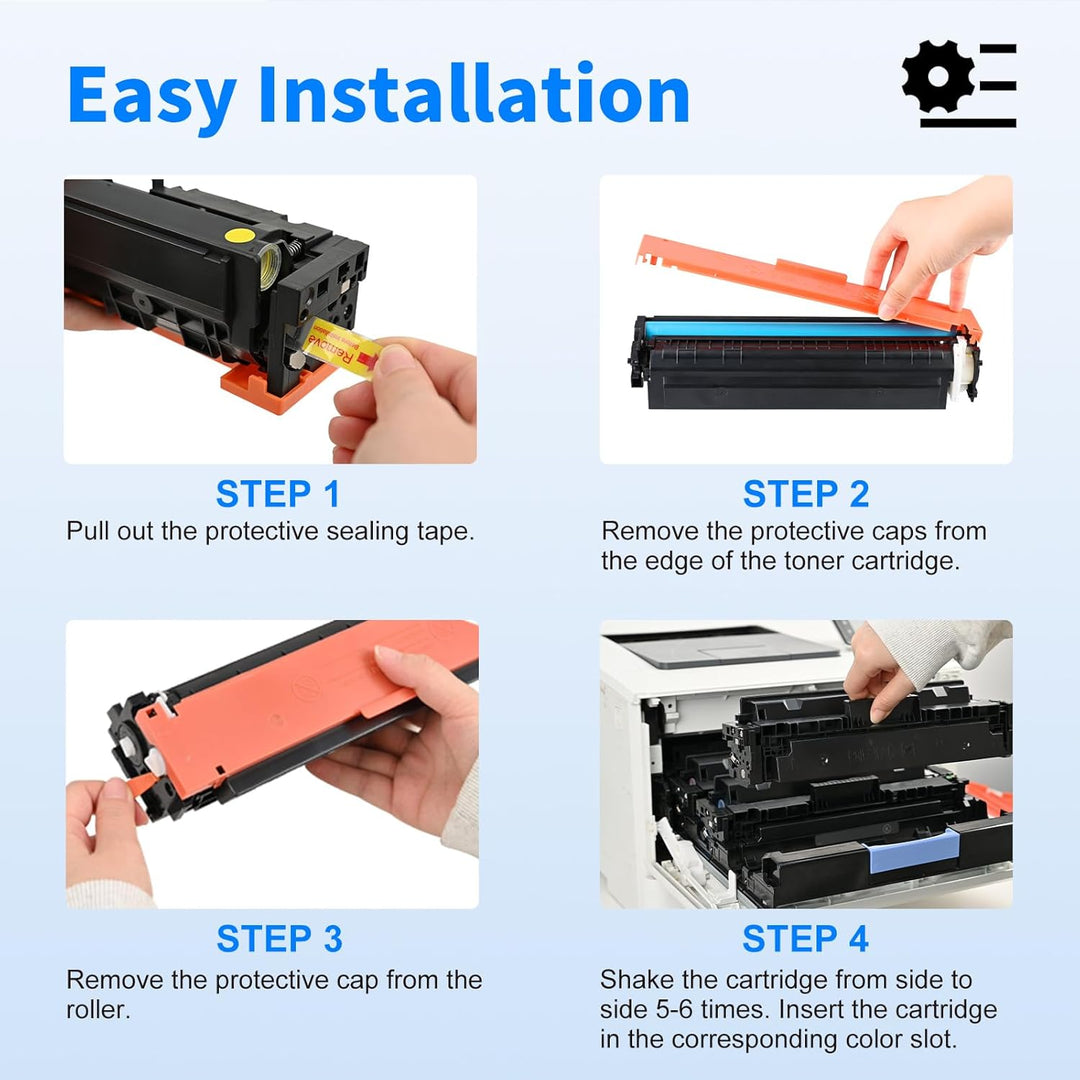 Easy Installation

Remove

STEP 1
Pull out the protective sealing tape.

STEP 2
Remove the protective caps from the edge of the toner cartridge.

STEP 3
Remove the protective cap from the roller.

STEP 4
Shake the cartridge from side to side 5-6 times. Insert the cartridge in the corresponding color slot.