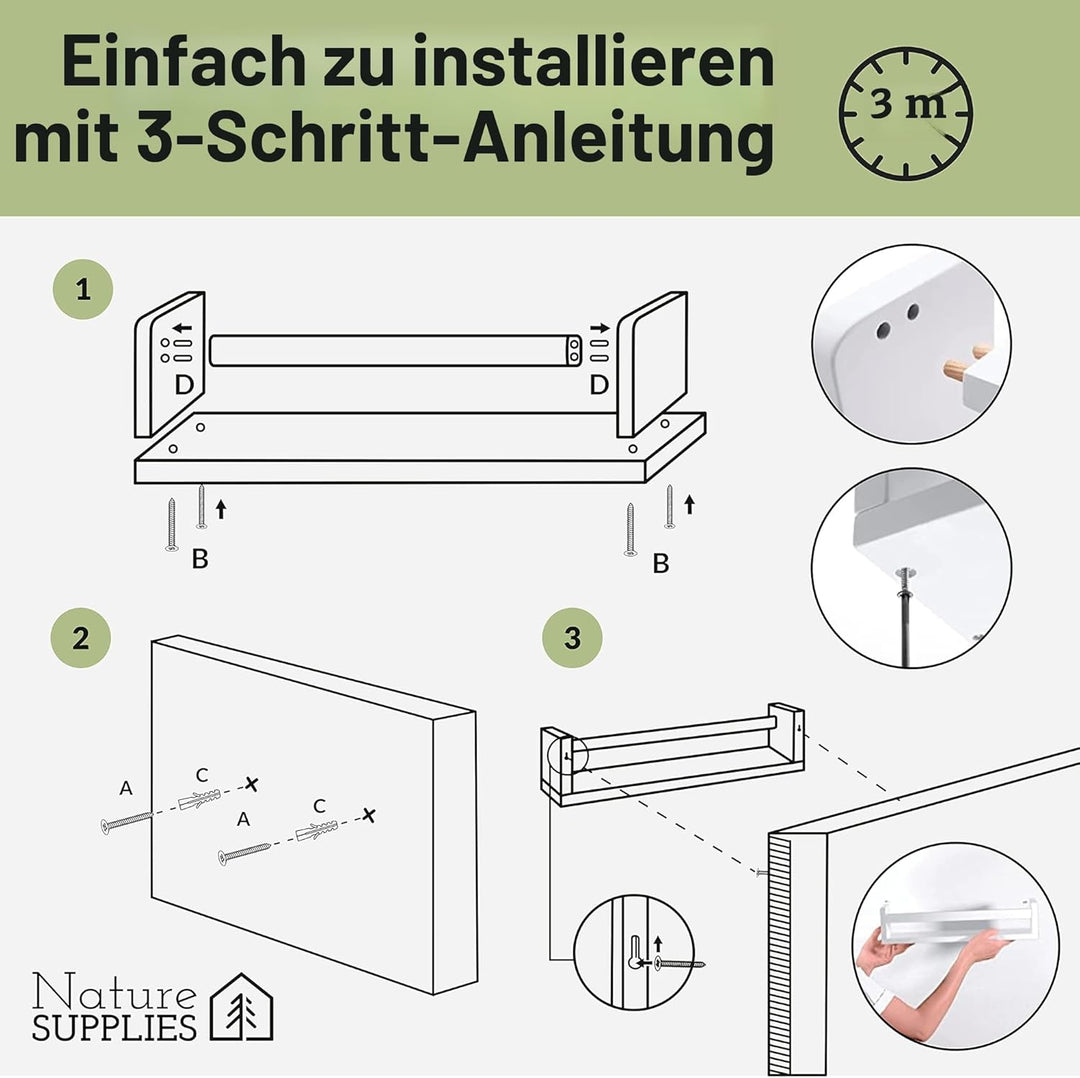 Einfach zu installieren mit 3-Schritt-Anleitung

3 m

1

D

D

B

B

2

A

C

A

C

3

Nature SUPPLIES