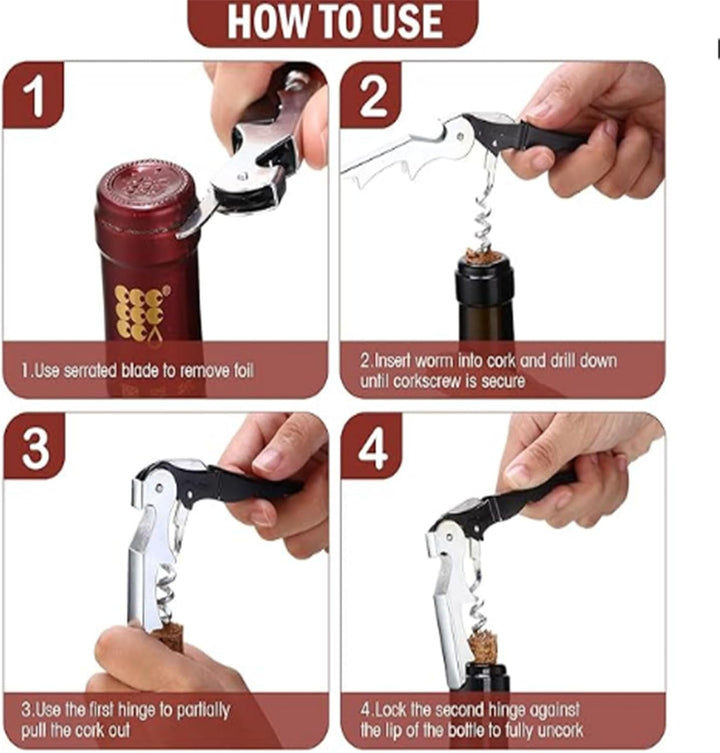 HOW TO USE

1

1.Use serrated blade to remove foil

2

2.Insert worm into cork and drill down until corkscrew is secure

3

3.Use the first hinge to partially pull the cork out

4

4.Lock the second hinge against the lip of the bottle to fully uncork