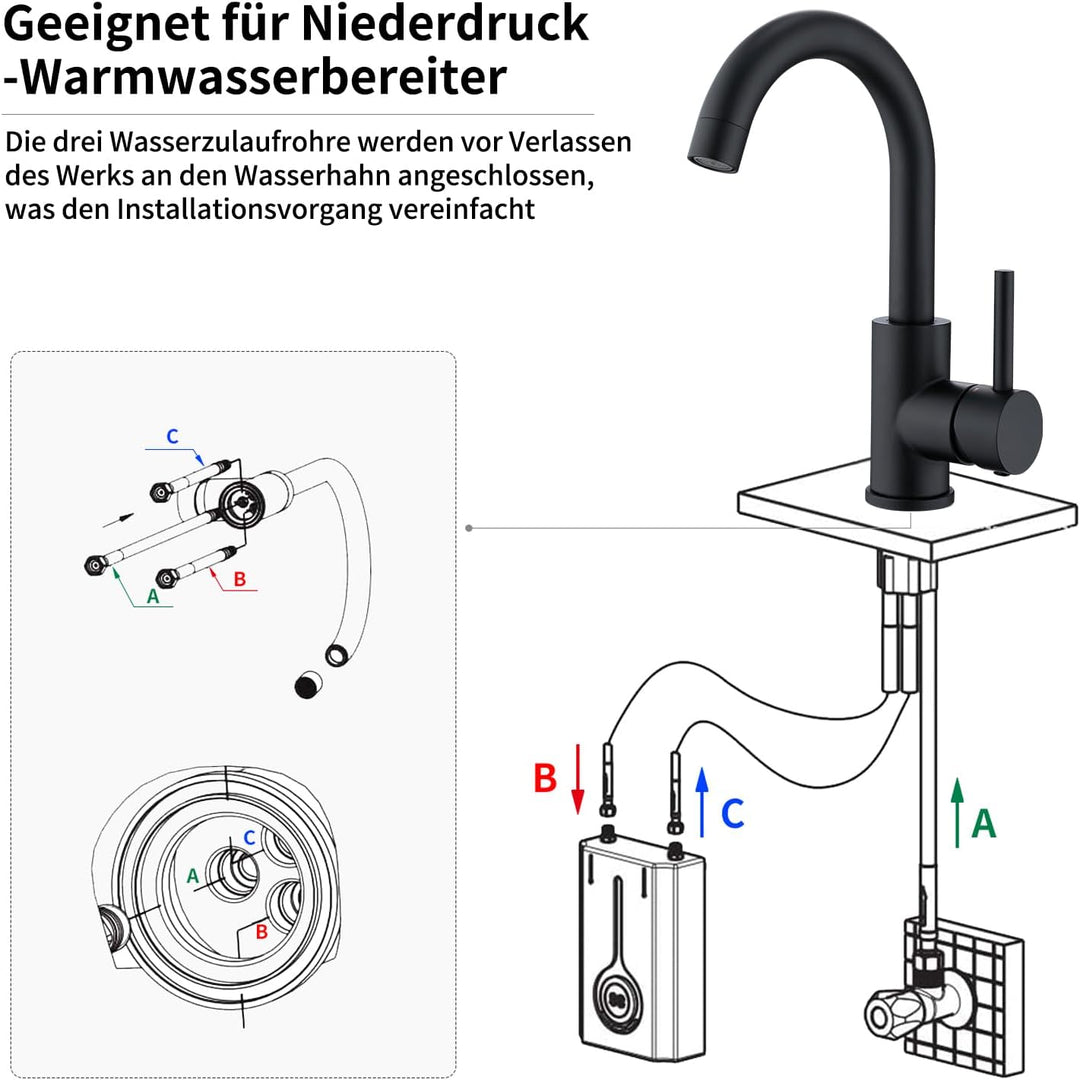 Geeignet für Niederdruck -Warmwasserbereiter

Die drei Wasserzulaufrohre werden vor Verlassen des Werks an den Wasserhahn angeschlossen, was den Installationsvorgang vereinfacht

C
A
B

C
A
B

B
C
A