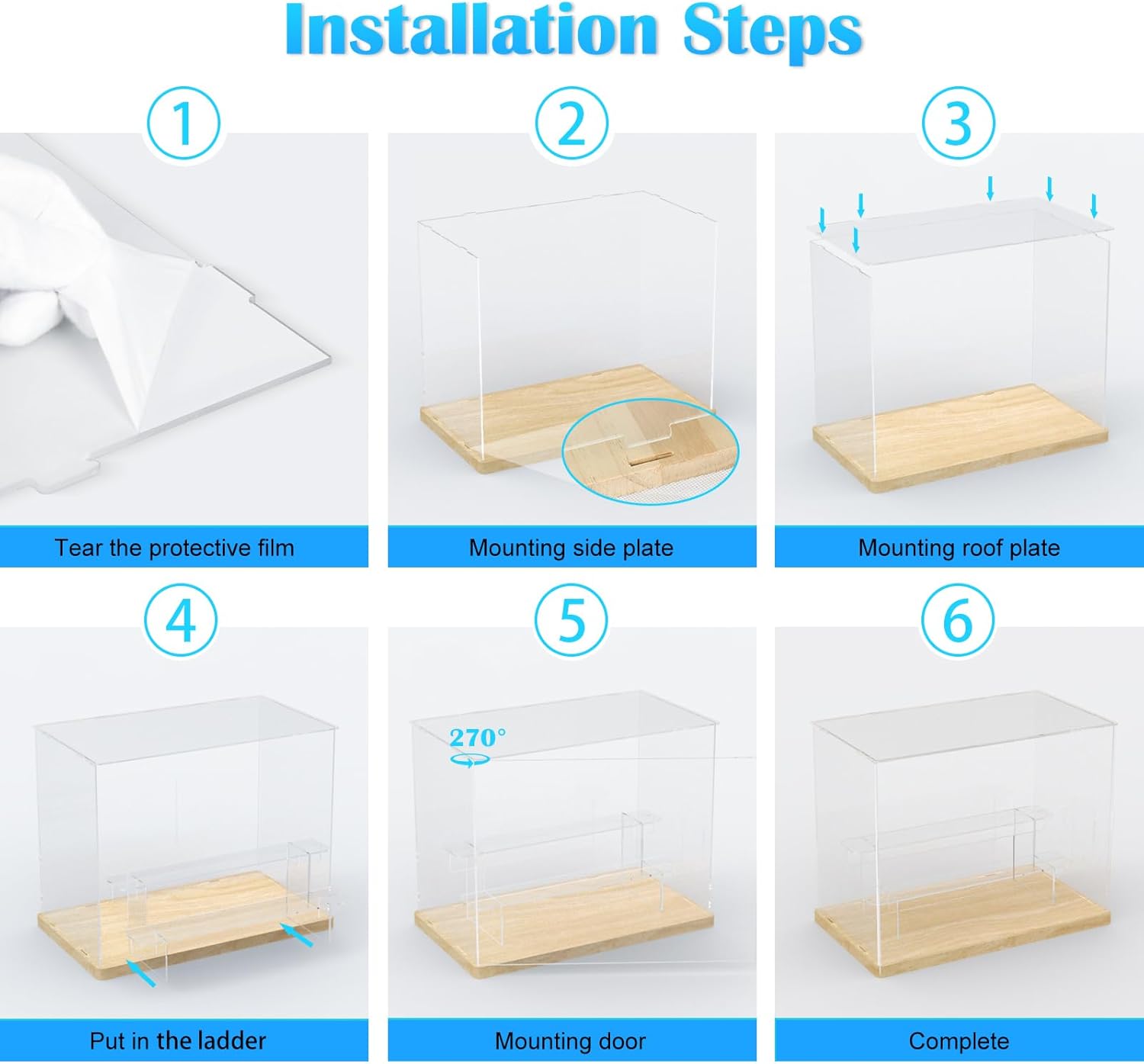 Installation Steps

1

Tear the protective film

2

Mounting side plate

3

Mounting roof plate

4

Put in the ladder

5

270°

Mounting door

6

Complete