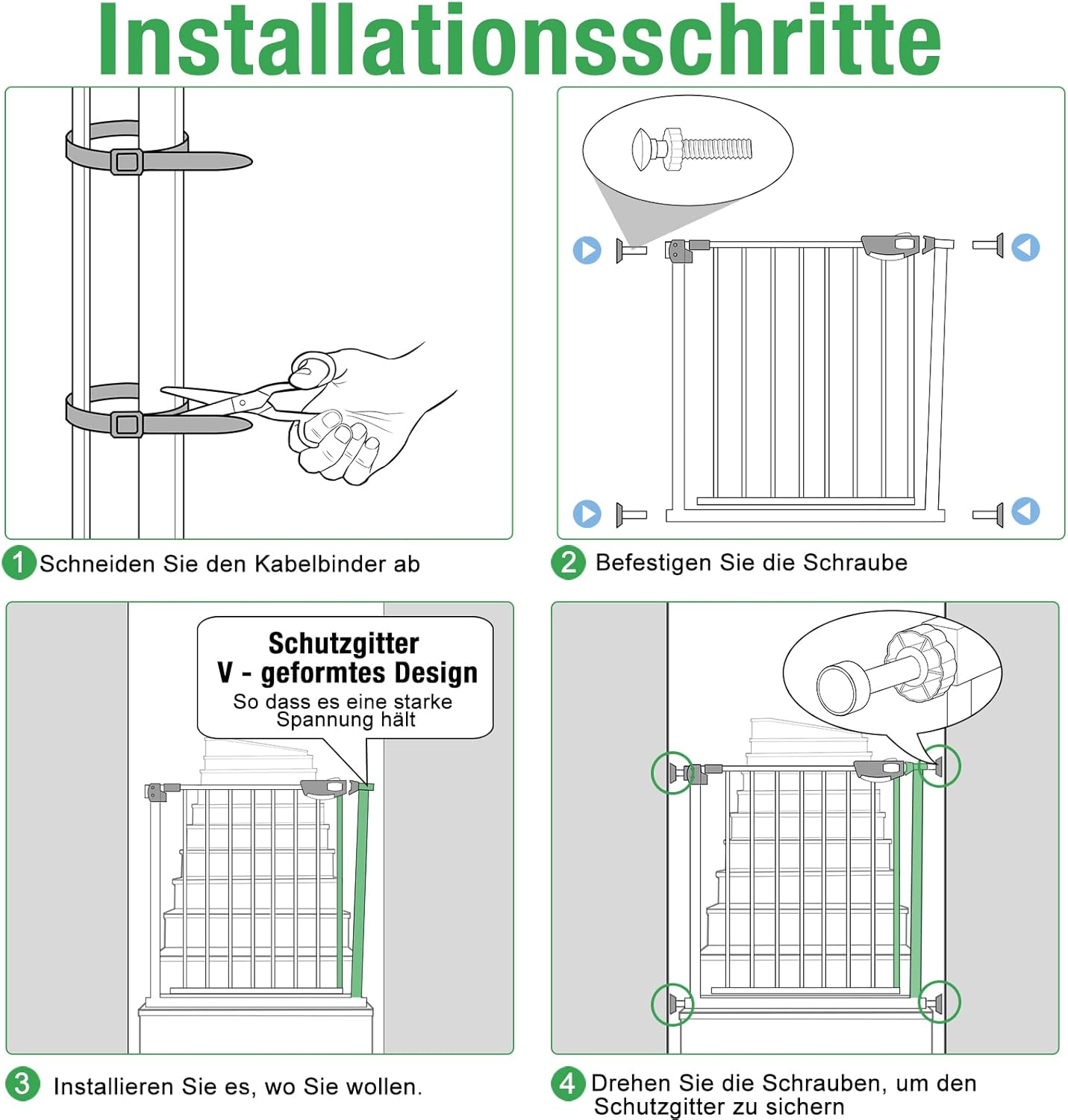 Installationsschritte

1 Schneiden Sie den Kabelbinder ab

2 Befestigen Sie die Schraube

Schutzgitter
V - geformtes Design
So dass es eine starke Spannung hält

3 Installieren Sie es, wo Sie wollen.

4 Drehen Sie die Schrauben, um den Schutzgitter zu sichern