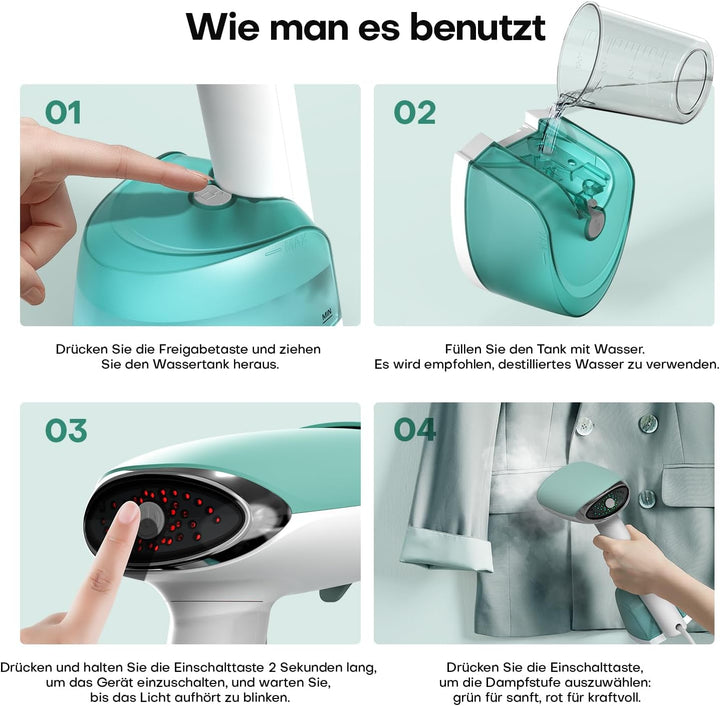 Wie man es benutzt

01

MAX

MIN

Drücken Sie die Freigabetaste und ziehen Sie den Wassertank heraus.

02

Füllen Sie den Tank mit Wasser. Es wird empfohlen, destilliertes Wasser zu verwenden.

03

Drücken und halten Sie die Einschalttaste 2 Sekunden lang, um das Gerät einzuschalten, und warten Sie, bis das Licht aufhört zu blinken.

04

Drücken Sie die Einschalttaste, um die Dampfstufe auszuwählen: grün für sanft, rot für kraftvoll.