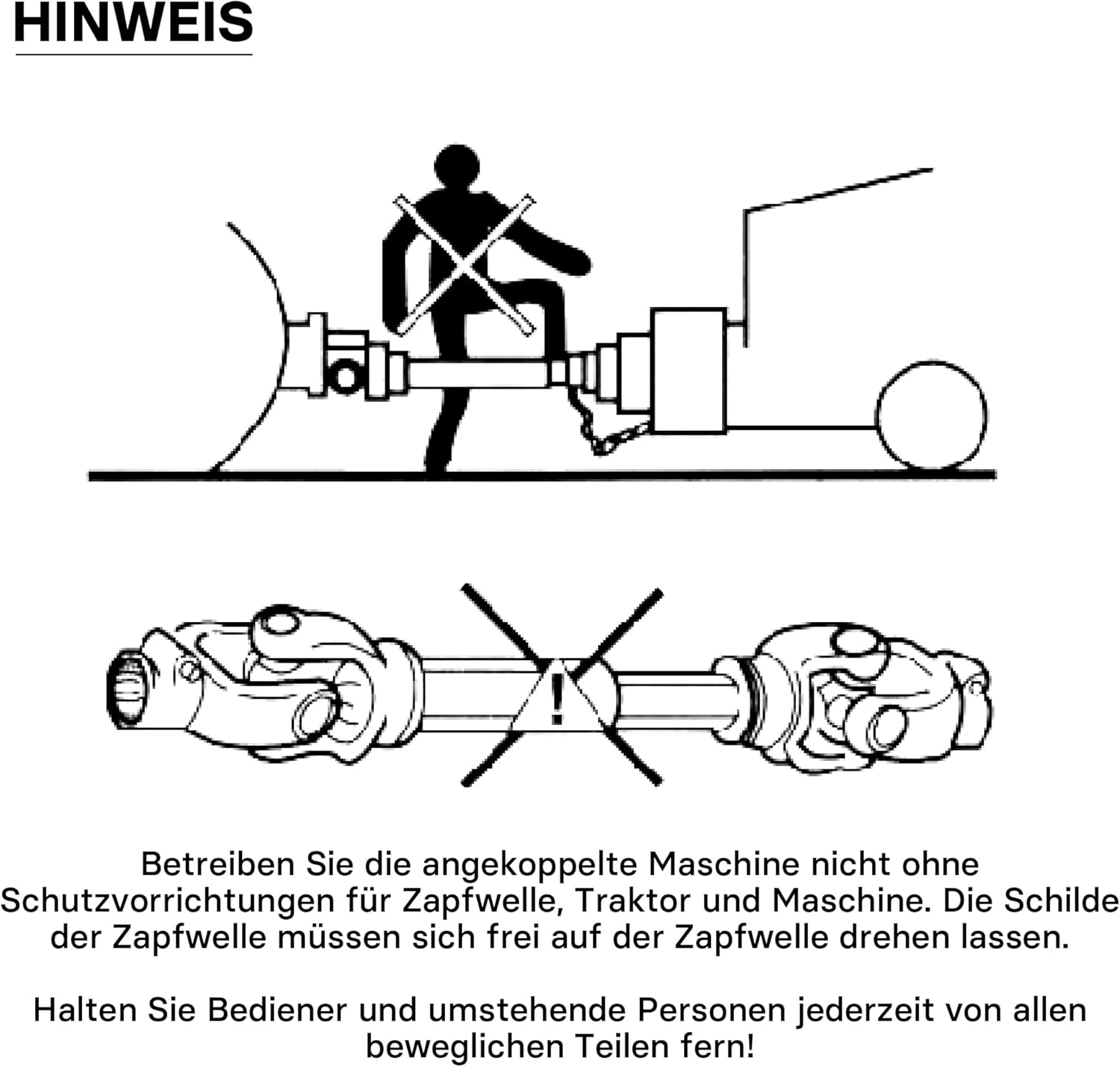 HINWEIS

!

Betreiben Sie die angekoppelte Maschine nicht ohne Schutzvorrichtungen für Zapfwelle, Traktor und Maschine. Die Schilde der Zapfwelle müssen sich frei auf der Zapfwelle drehen lassen.

Halten Sie Bediener und umstehende Personen jederzeit von allen beweglichen Teilen fern!