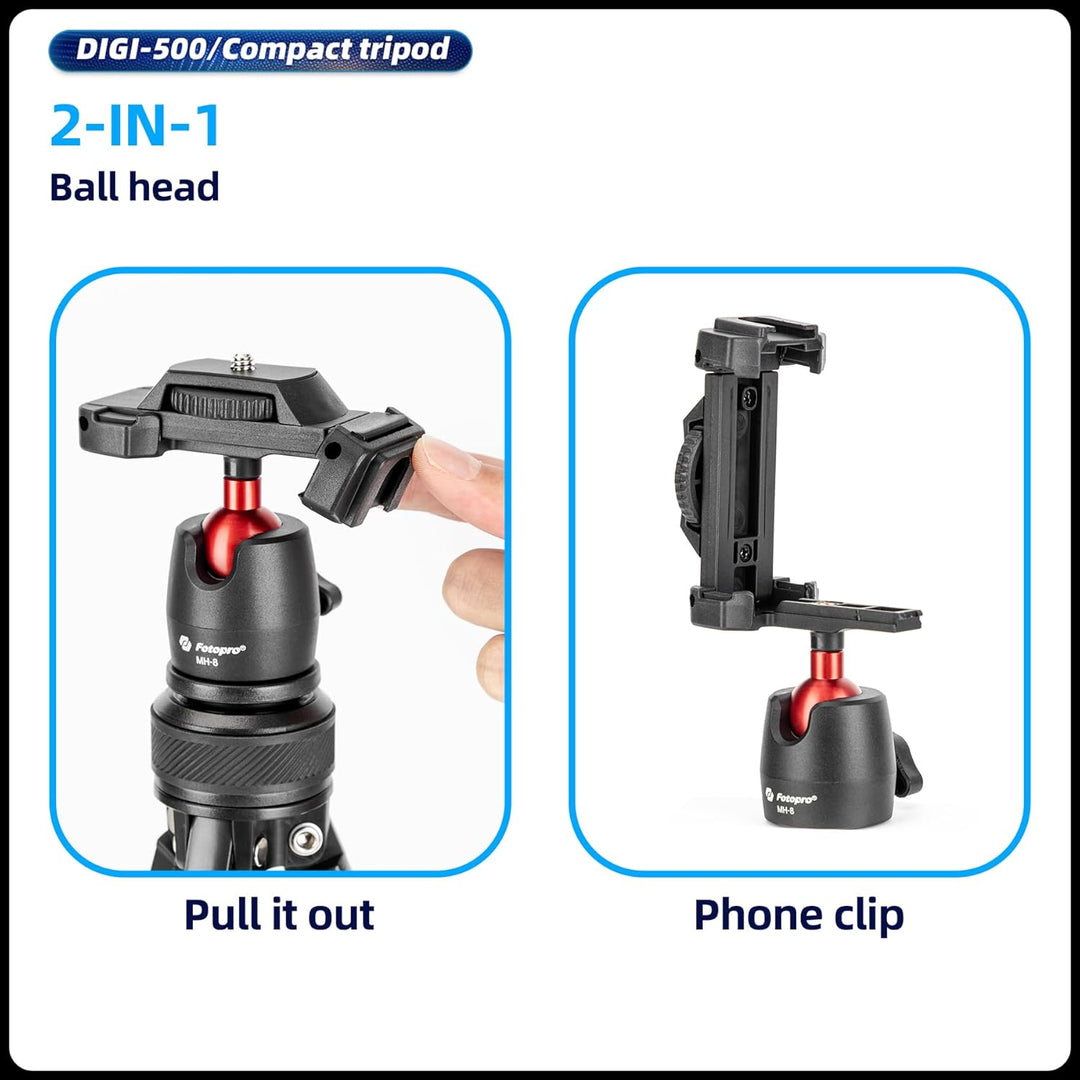 DIGI-500/Compact tripod

2-IN-1

Ball head

Fotopro®
MH-8

Fotopro®
MH-8

Pull it out

Phone clip