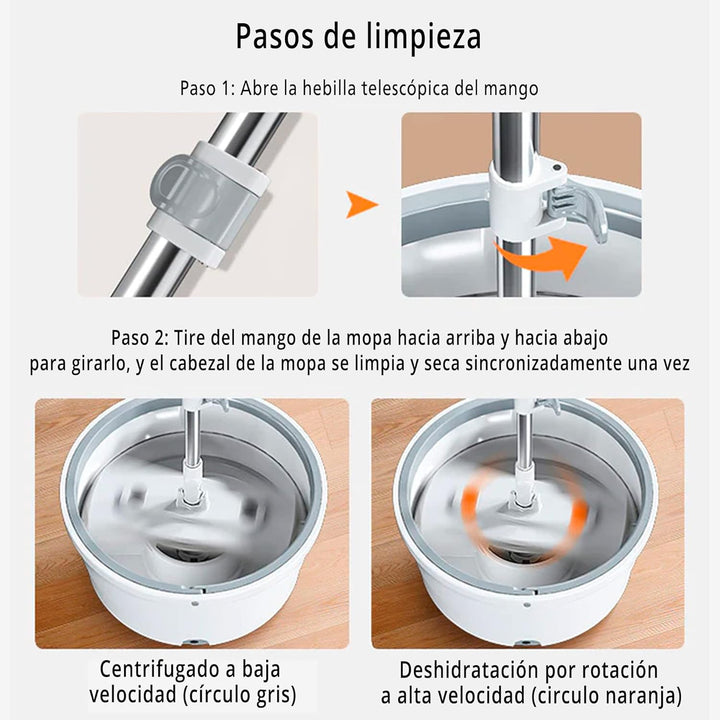 Pasos de limpieza

Paso 1: Abre la hebilla telescópica del mango

Paso 2: Tire del mango de la mopa hacia arriba y hacia abajo para girarlo, y el cabezal de la mopa se limpia y seca sincronizadamente una vez

Centrifugado a baja velocidad (círculo gris)

Deshidratación por rotación a alta velocidad (circulo naranja)