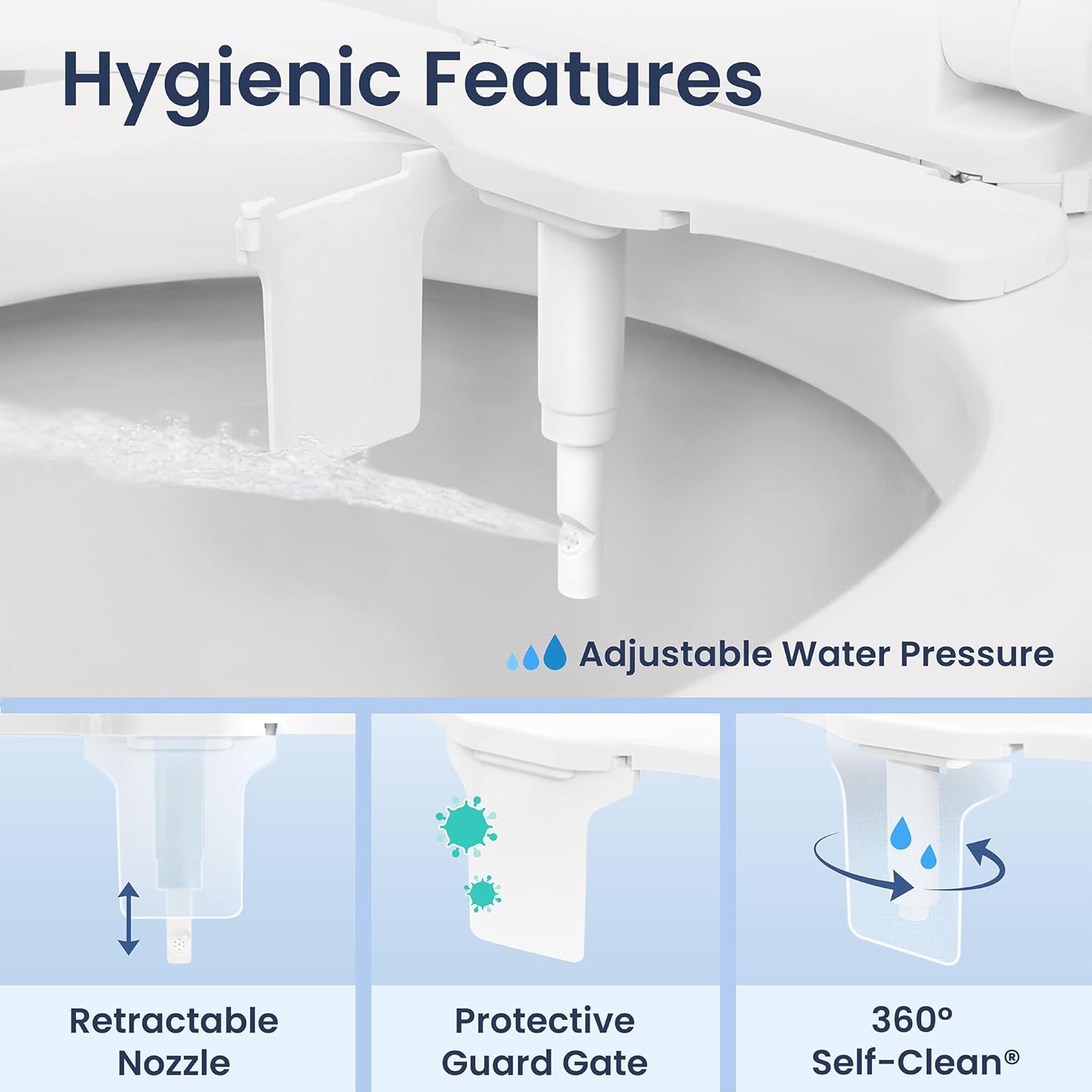 Hygienic Features

Adjustable Water Pressure

Retractable Nozzle

Protective Guard Gate

360° Self-Clean®