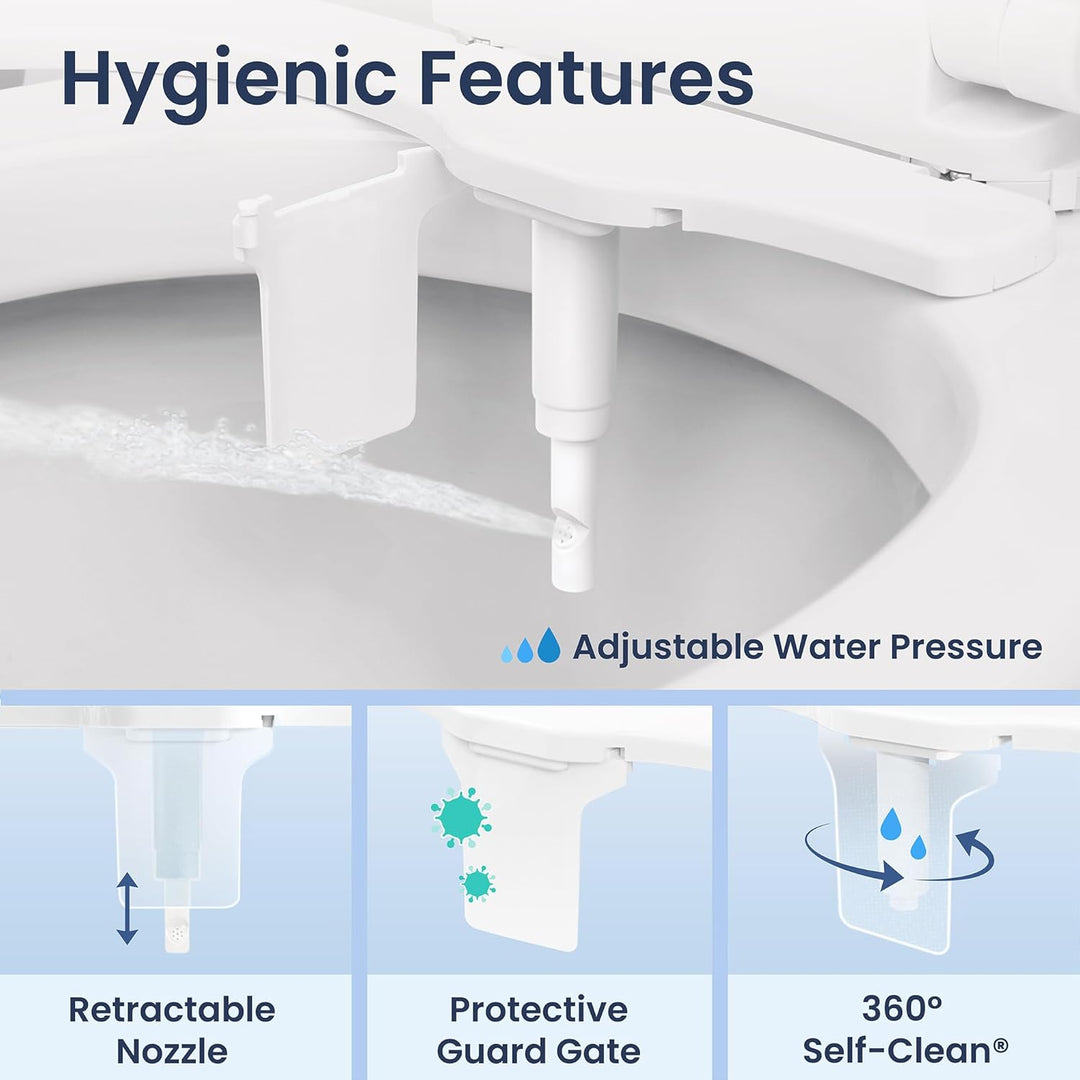 Hygienic Features

Adjustable Water Pressure

Retractable Nozzle

Protective Guard Gate

360° Self-Clean®