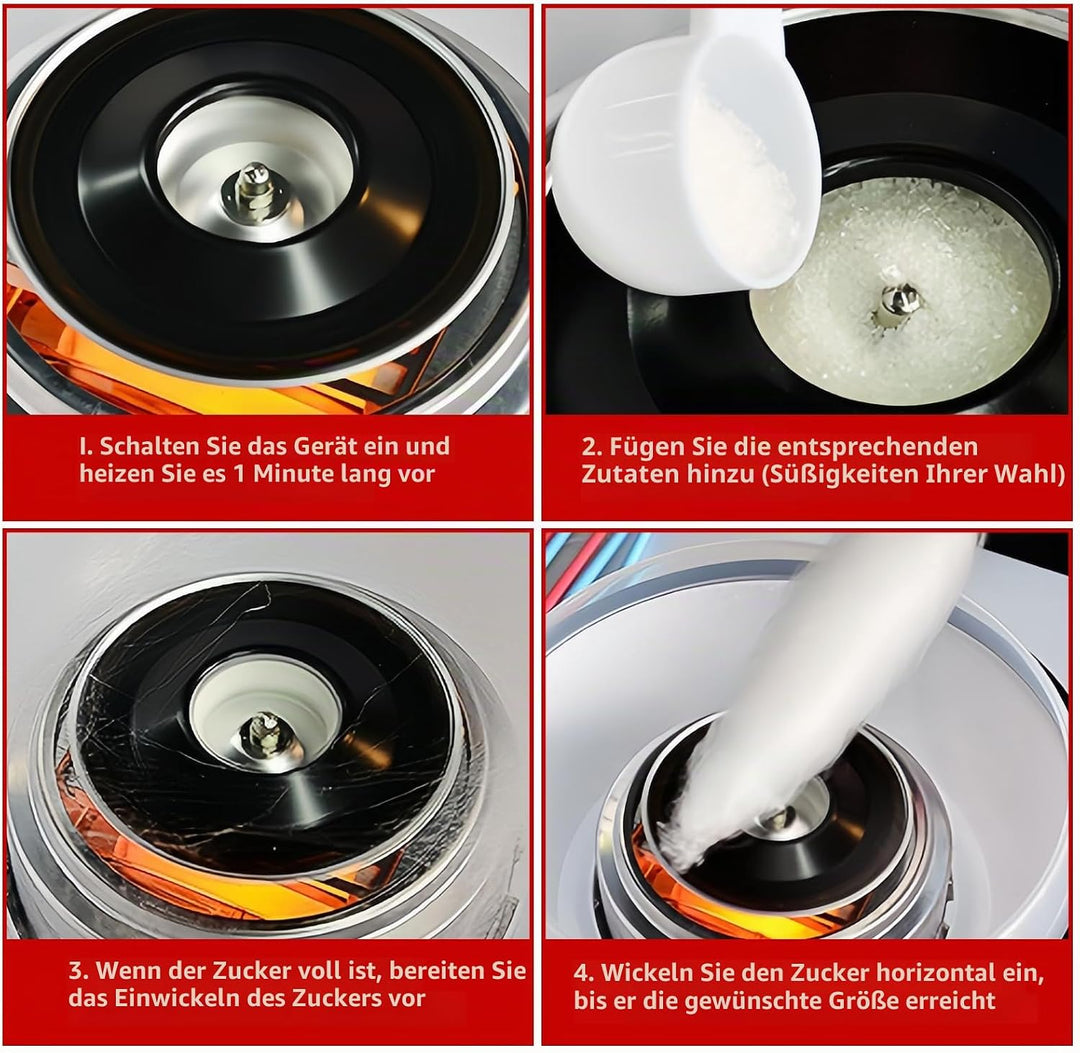 I. Schalten Sie das Gerät ein und heizen Sie es 1 Minute lang vor

2. Fügen Sie die entsprechenden Zutaten hinzu (Süßigkeiten Ihrer Wahl)

3. Wenn der Zucker voll ist, bereiten Sie das Einwickeln des Zuckers vor

4. Wickeln Sie den Zucker horizontal ein, bis er die gewünschte Größe erreicht