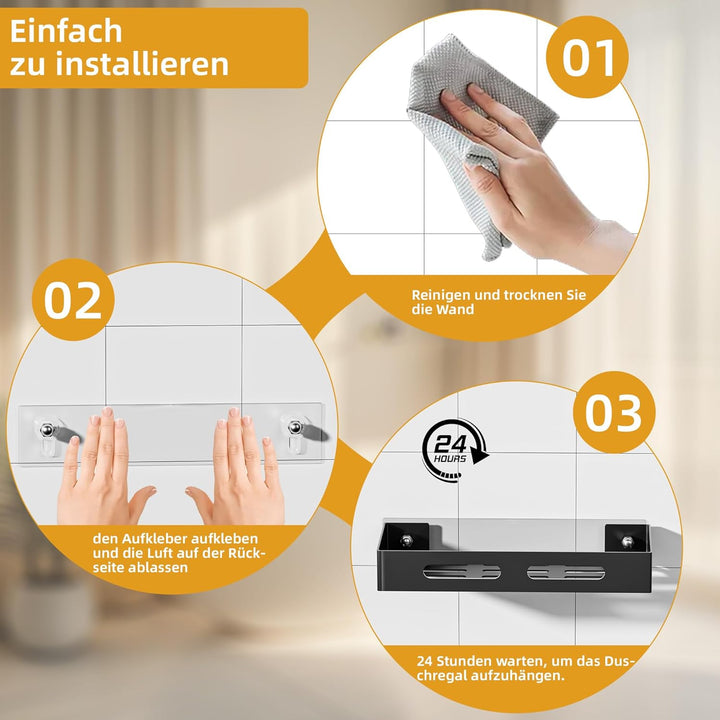 Einfach zu installieren

01

Reinigen und trocknen Sie die Wand

02

den Aufkleber aufkleben und die Luft auf der Rückseite ablassen

03

24 HOURS

24 Stunden warten, um das Duschregal aufzuhängen.