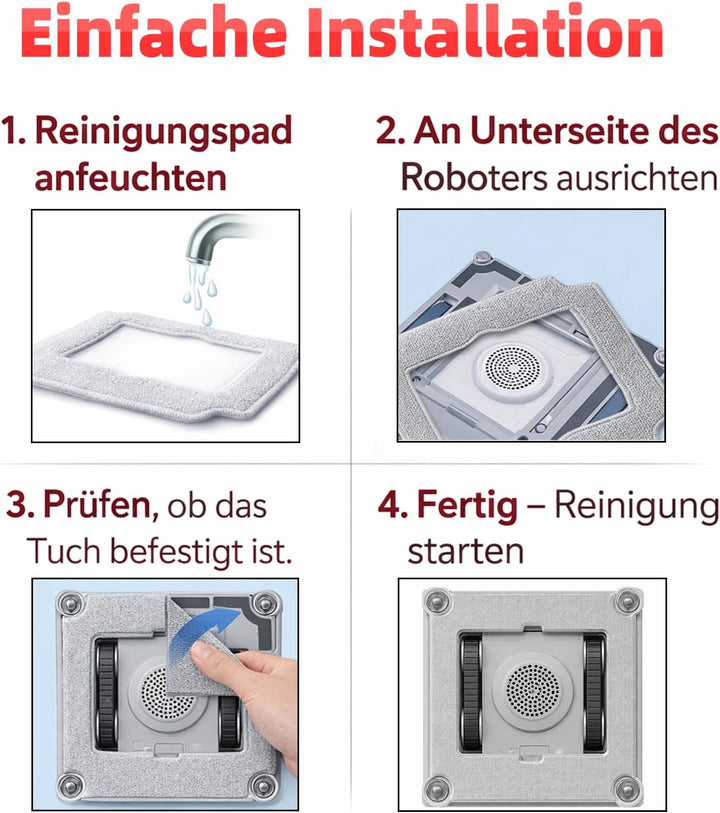 Einfache Installation

1. Reinigungspad anfeuchten

2. An Unterseite des Roboters ausrichten

3. Prüfen, ob das Tuch befestigt ist.

4. Fertig – Reinigung starten