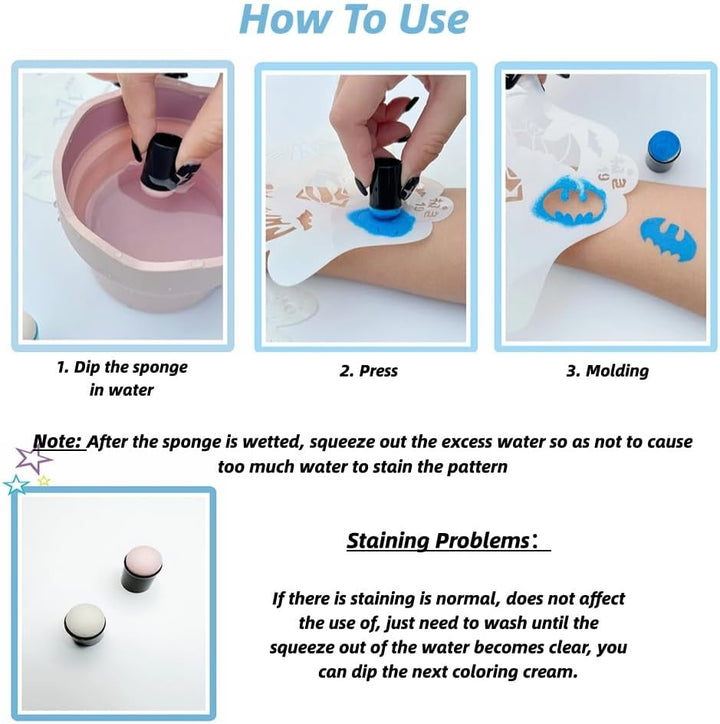 How To Use

1. Dip the sponge in water

2. Press

3. Molding

Note: After the sponge is wetted, squeeze out the excess water so as not to cause too much water to stain the pattern

Staining Problems:

If there is staining is normal, does not affect the use of, just need to wash until the squeeze out of the water becomes clear, you can dip the next coloring cream.