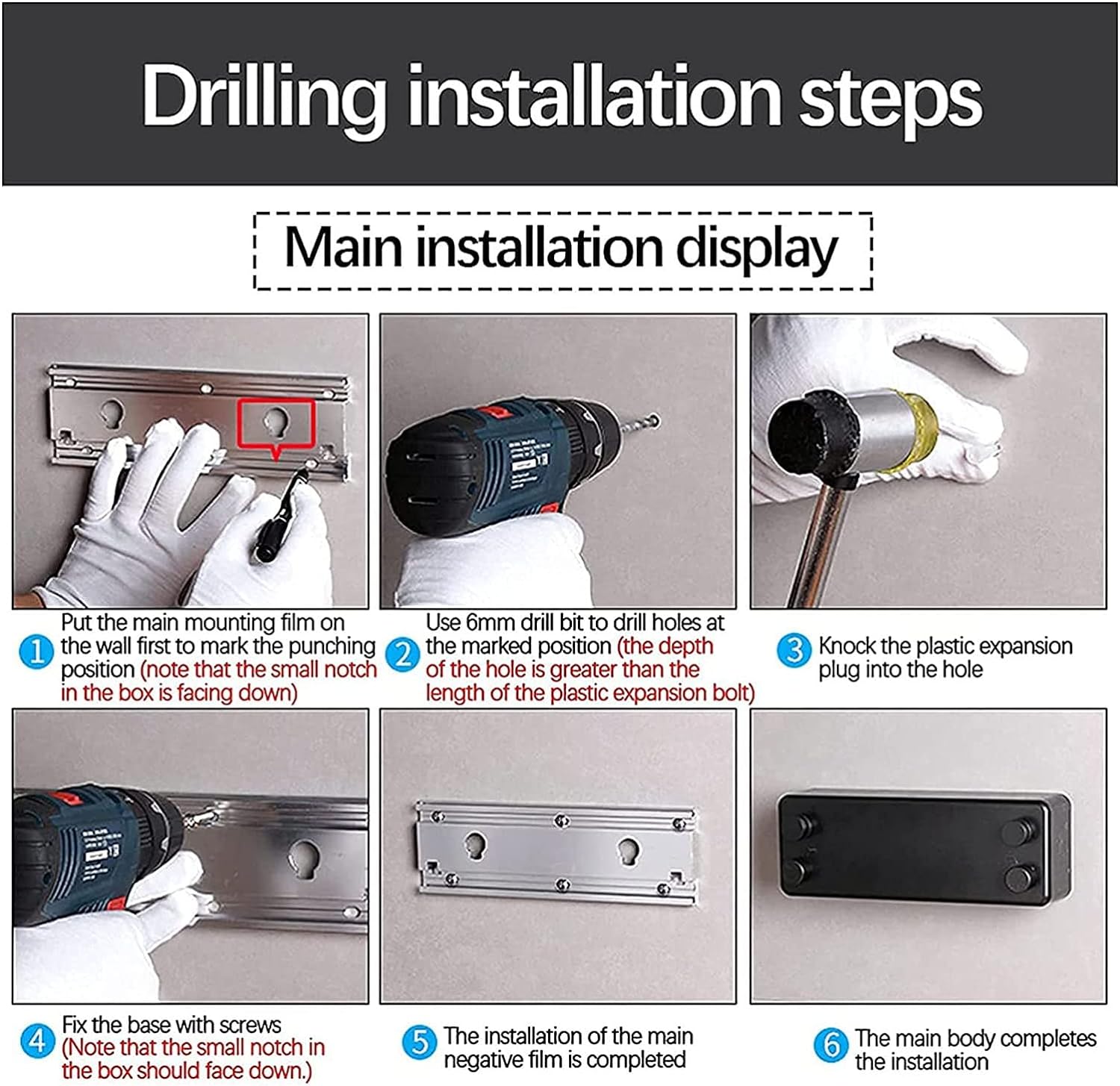 Drilling installation steps

Main installation display

1 Put the main mounting film on the wall first to mark the punching position (note that the small notch in the box is facing down)

2 Use 6mm drill bit to drill holes at the marked position (the depth of the hole is greater than the length of the plastic expansion bolt)

3 Knock the plastic expansion plug into the hole

4 Fix the base with screws (Note that the small notch in the box should face down.)

5 The installation of the main negative film is completed

6 The main body completes the installation