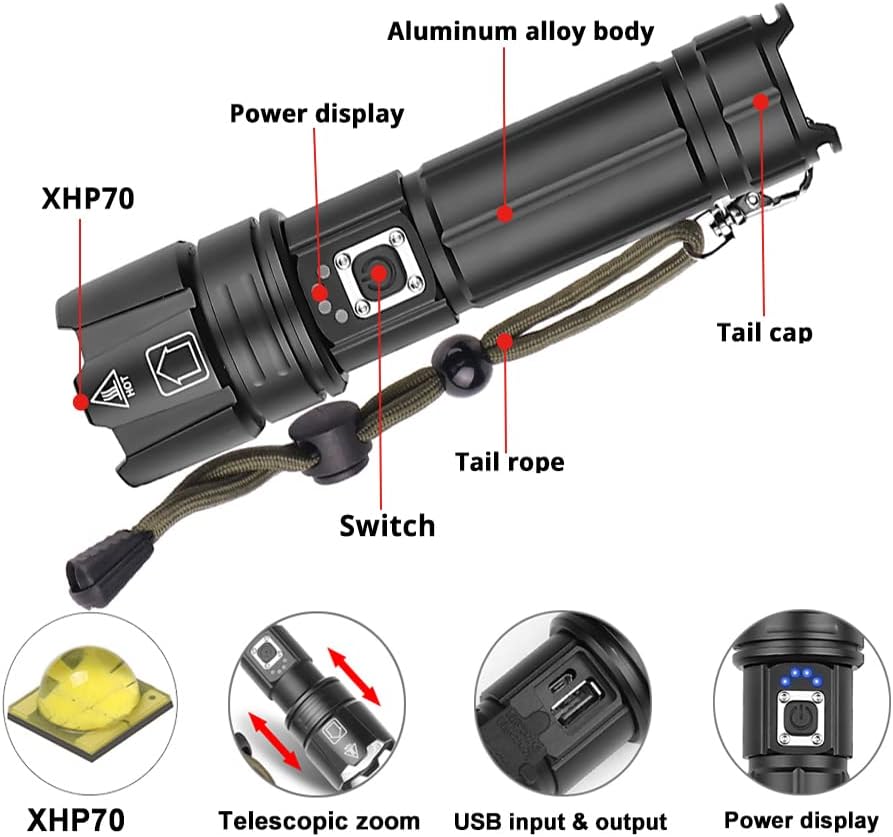 Aluminum alloy body

Power display

XHP70

HOT

Tail cap

Tail rope

Switch

XHP70

Telescopic zoom

USB input & output

Power display