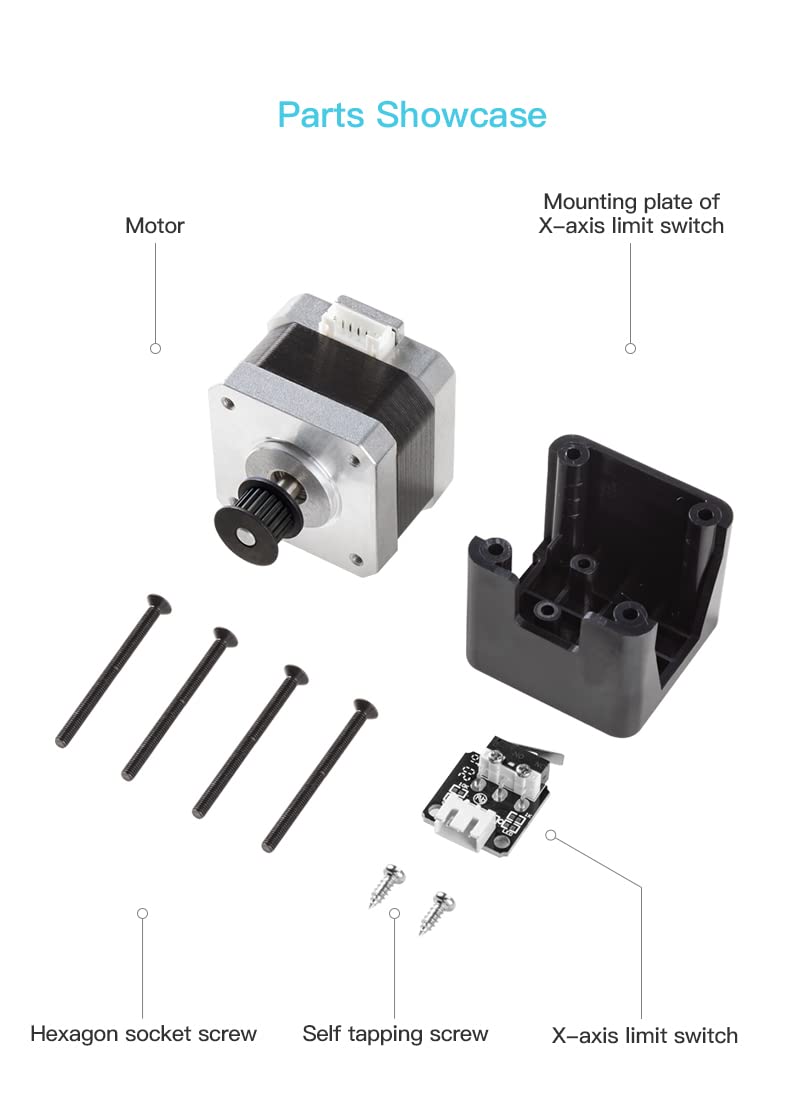 Parts Showcase

Motor

Mounting plate of X-axis limit switch

Hexagon socket screw

Self tapping screw

X-axis limit switch