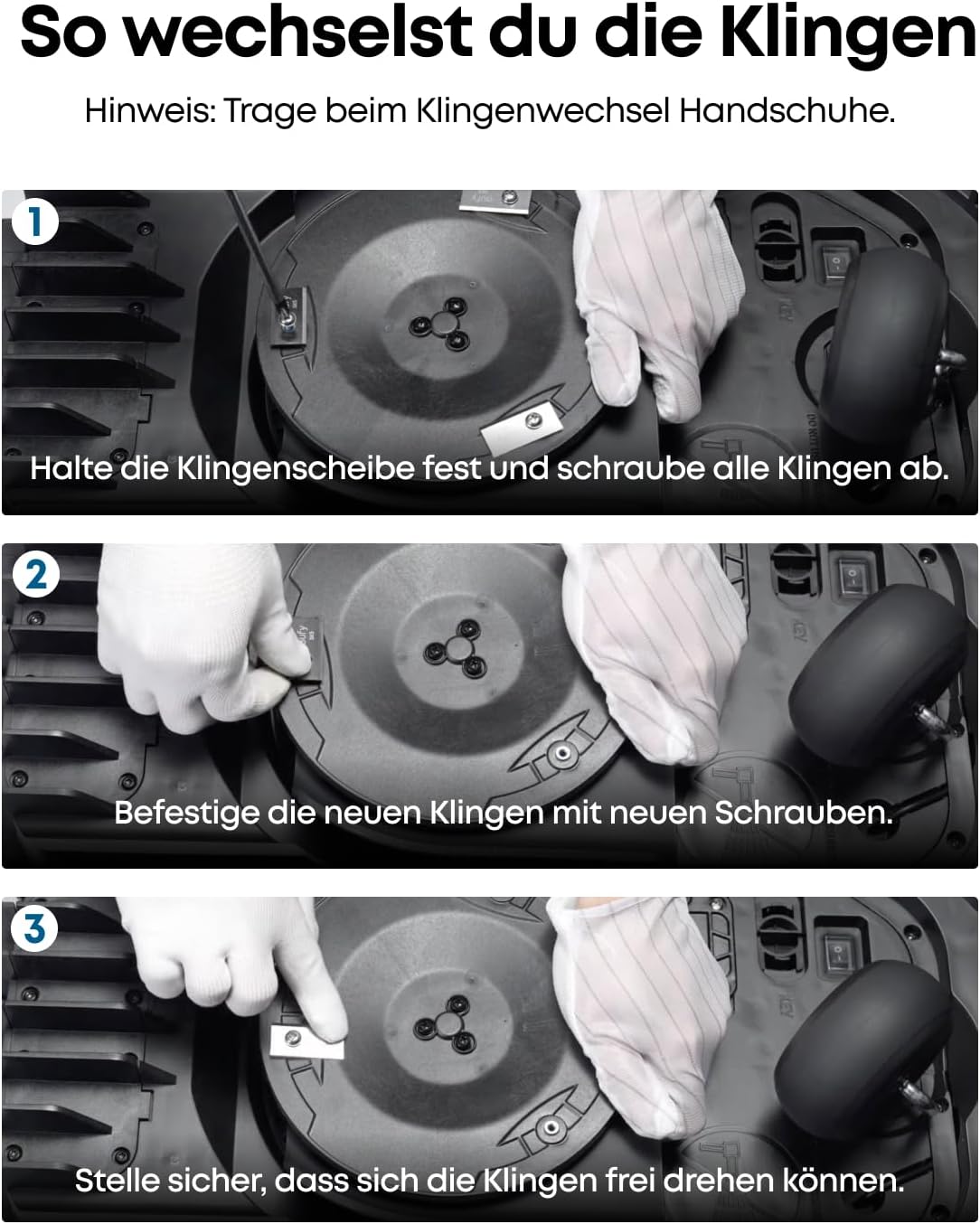 So wechselst du die Klingen

Hinweis: Trage beim Klingenwechsel Handschuhe.

1

Halte die Klingenscheibe fest und schraube alle Klingen ab.

2

Befestige die neuen Klingen mit neuen Schrauben.

3

Stelle sicher, dass sich die Klingen frei drehen können.