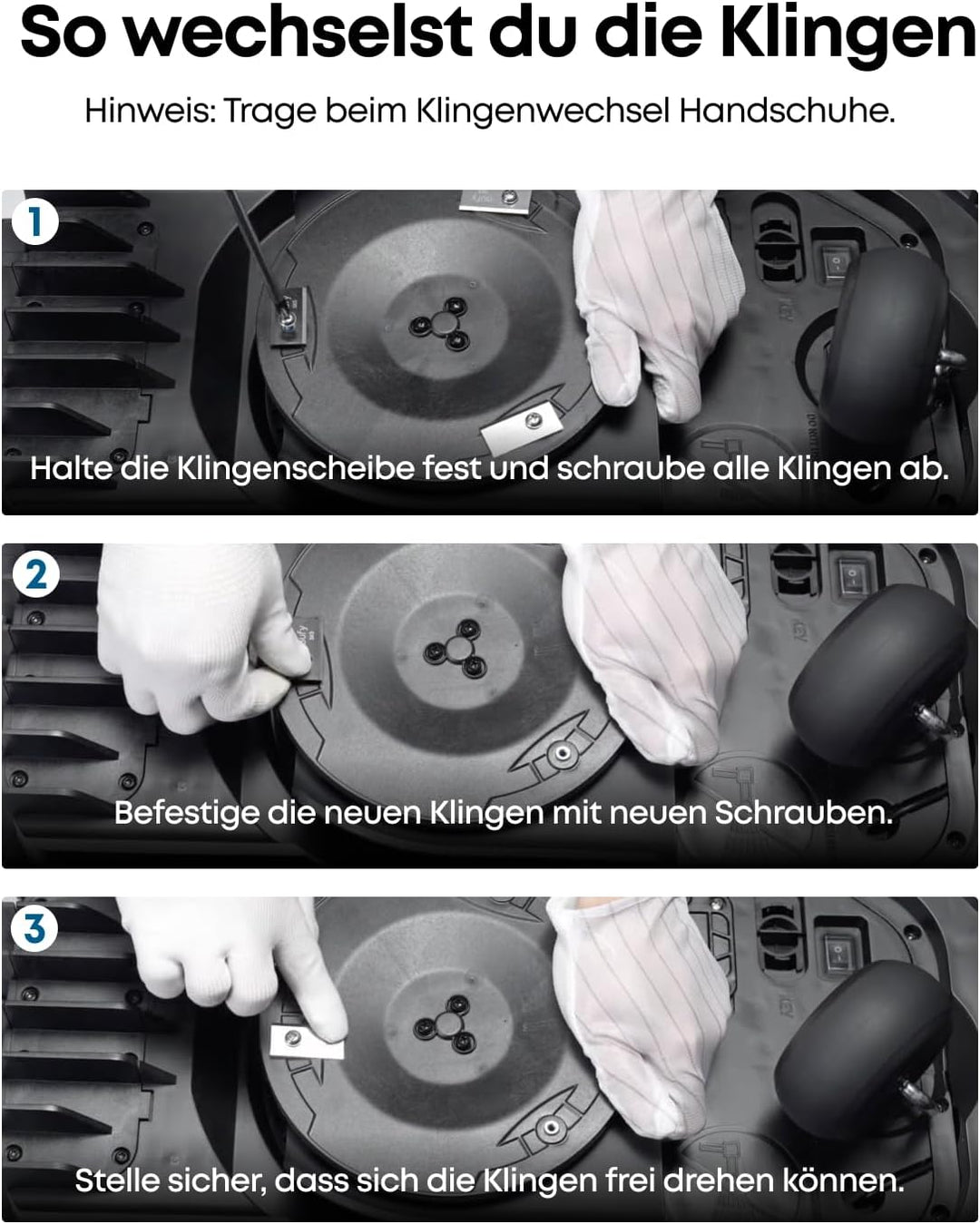 So wechselst du die Klingen

Hinweis: Trage beim Klingenwechsel Handschuhe.

1

Halte die Klingenscheibe fest und schraube alle Klingen ab.

2

Befestige die neuen Klingen mit neuen Schrauben.

3

Stelle sicher, dass sich die Klingen frei drehen können.