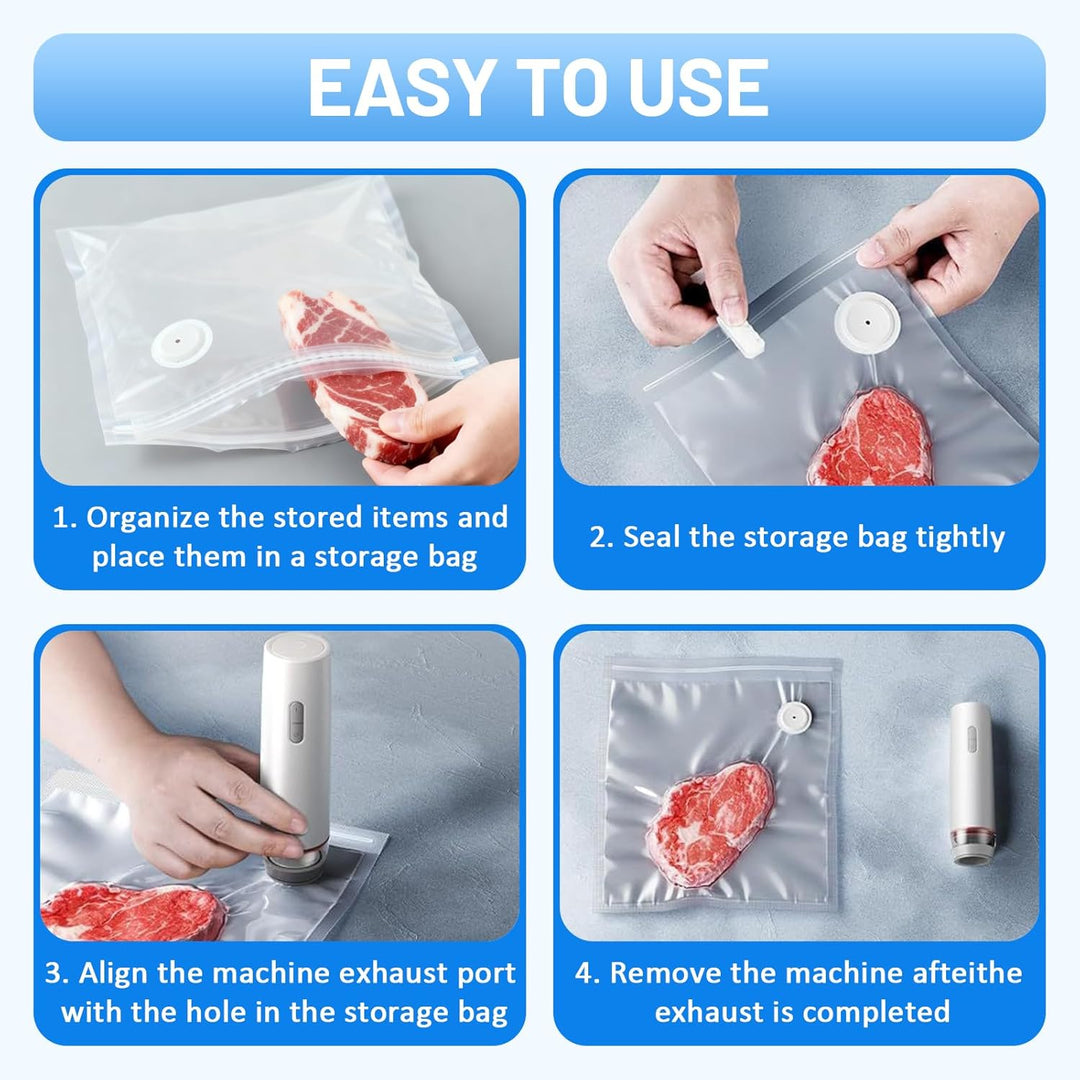 EASY TO USE

1. Organize the stored items and place them in a storage bag

2. Seal the storage bag tightly

3. Align the machine exhaust port with the hole in the storage bag

4. Remove the machine afteithe exhaust is completed