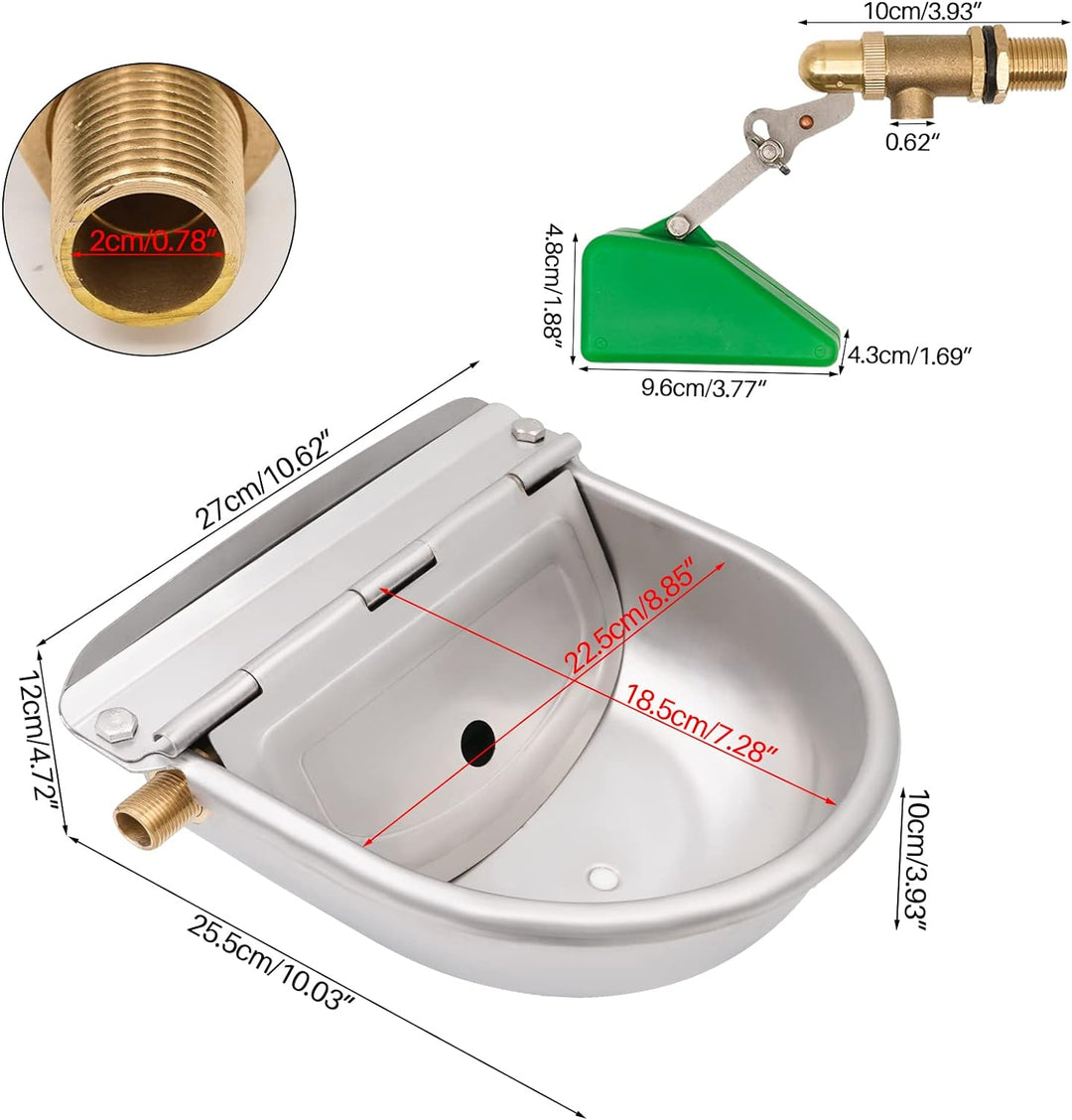 2cm/0.78″

10cm/3.93″

0.62″

4.8cm/1.88″

4.3cm/1.69″

9.6cm/3.77″

27cm/10.62″

22.5cm/8.85″

18.5cm/7.28″

12cm/4.72″

10cm/3.93″

25.5cm/10.03″