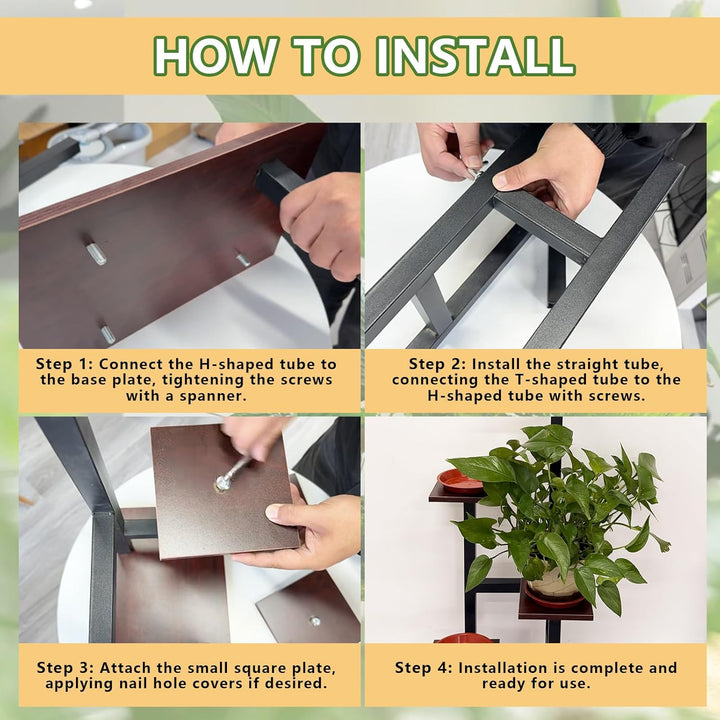 HOW TO INSTALL

Step 1: Connect the H-shaped tube to the base plate, tightening the screws with a spanner.

Step 2: Install the straight tube, connecting the T-shaped tube to the H-shaped tube with screws.

Step 3: Attach the small square plate, applying nail hole covers if desired.

Step 4: Installation is complete and ready for use.