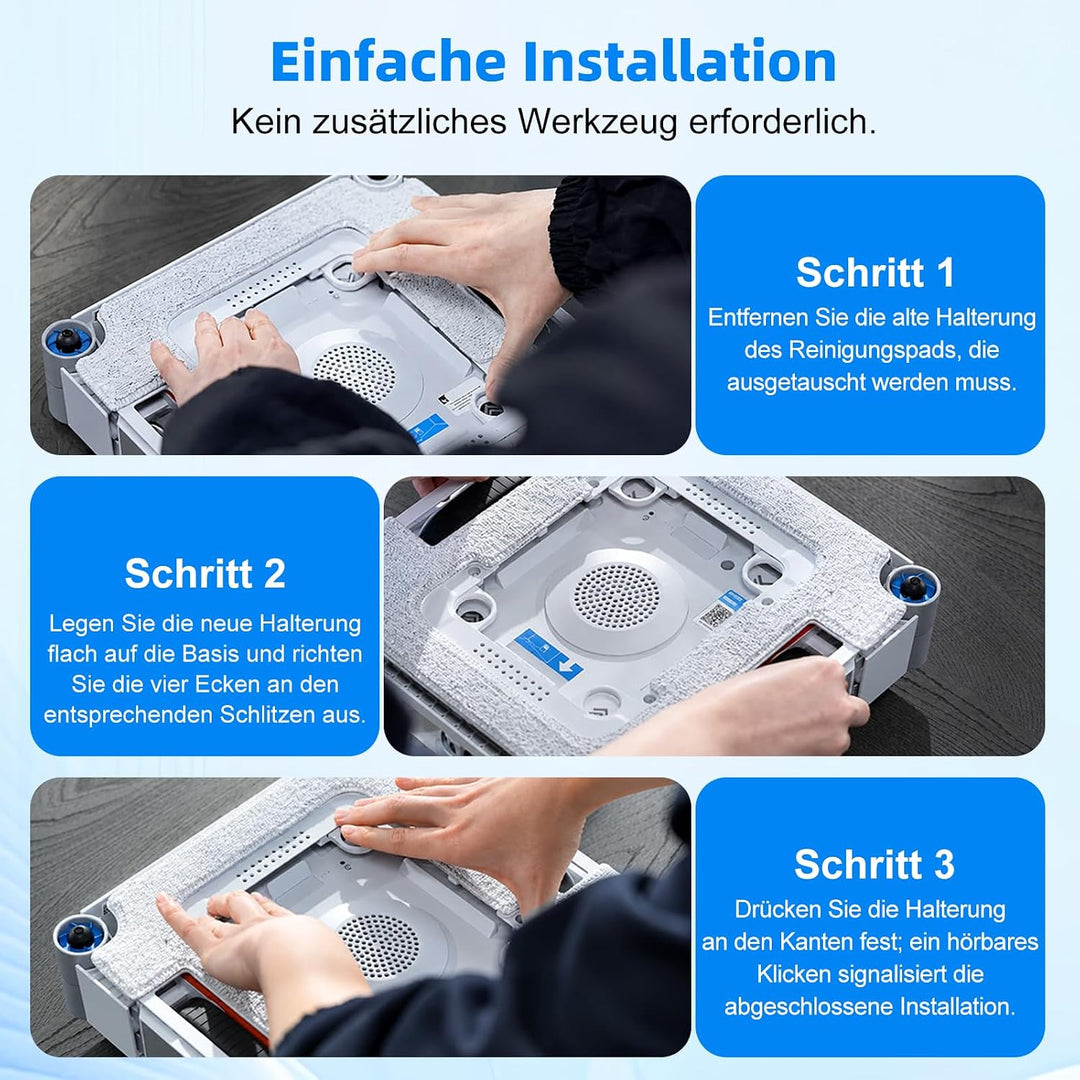 Einfache Installation
Kein zusätzliches Werkzeug erforderlich.

Schritt 1
Entfernen Sie die alte Halterung des Reinigungspads, die ausgetauscht werden muss.

Schritt 2
Legen Sie die neue Halterung flach auf die Basis und richten Sie die vier Ecken an den entsprechenden Schlitzen aus.

Schritt 3
Drücken Sie die Halterung an den Kanten fest; ein hörbares Klicken signalisiert die abgeschlossene Installation.