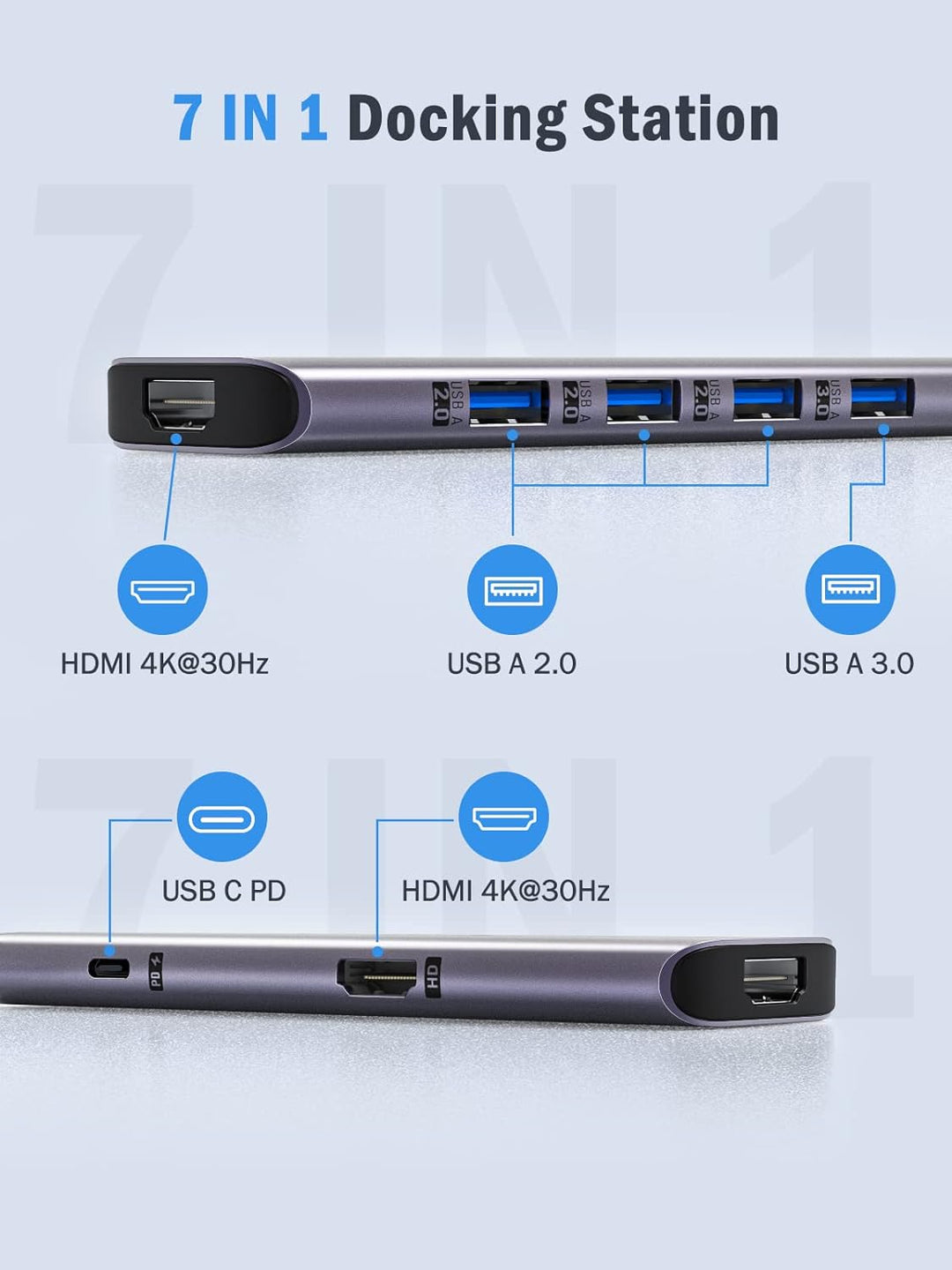 7 IN 1 Docking Station

7 IN 1

USB A 2.0 USB A 2.0 USB A 2.0 USB A 3.0

HDMI 4K@30Hz

USB A 2.0

USB A 3.0

7 IN 1

USB C PD

HDMI 4K@30Hz

PD

HD