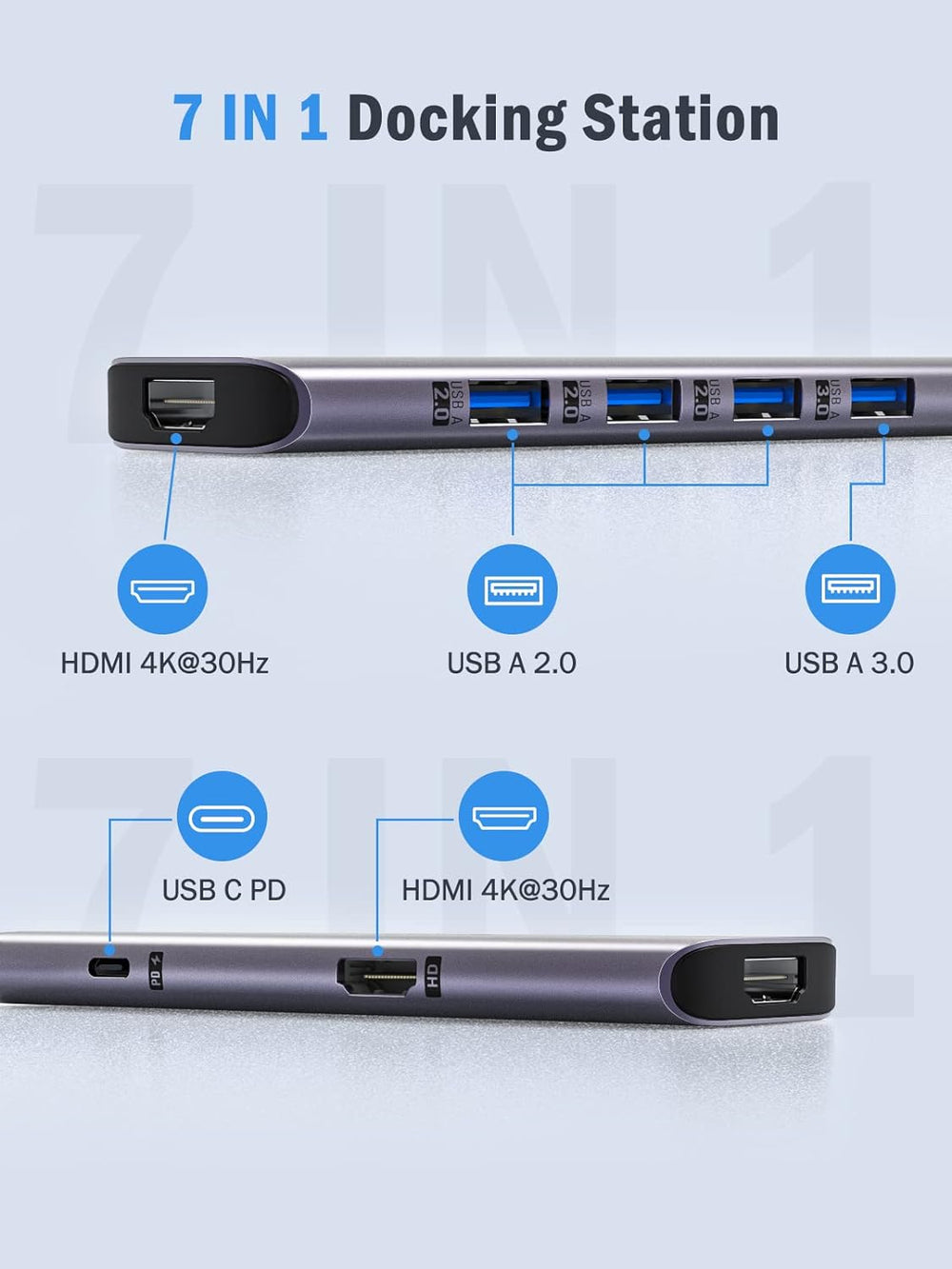 7 IN 1 Docking Station

7 IN 1

USB A 2.0 USB A 2.0 USB A 2.0 USB A 3.0

HDMI 4K@30Hz

USB A 2.0

USB A 3.0

7 IN 1

USB C PD

HDMI 4K@30Hz

PD HD