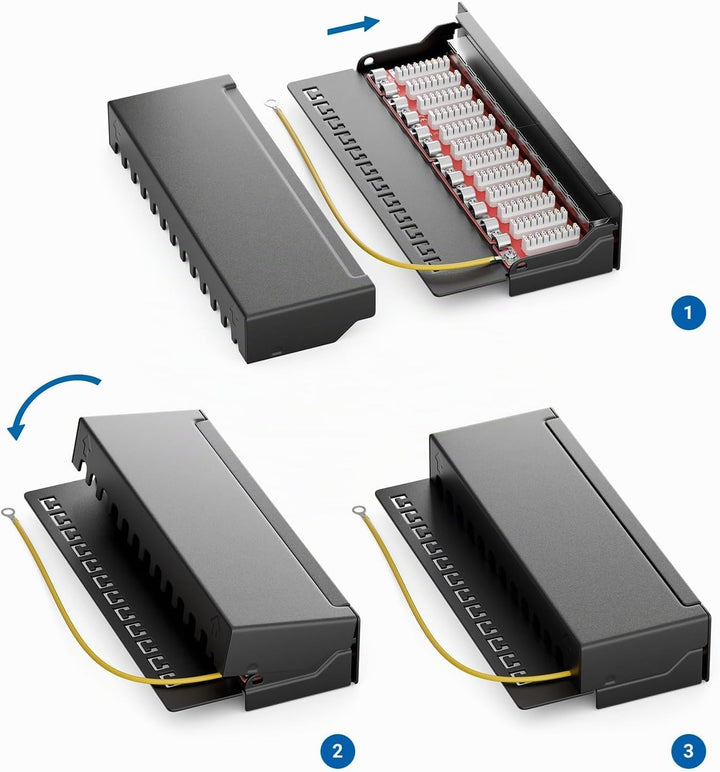 1

2

3