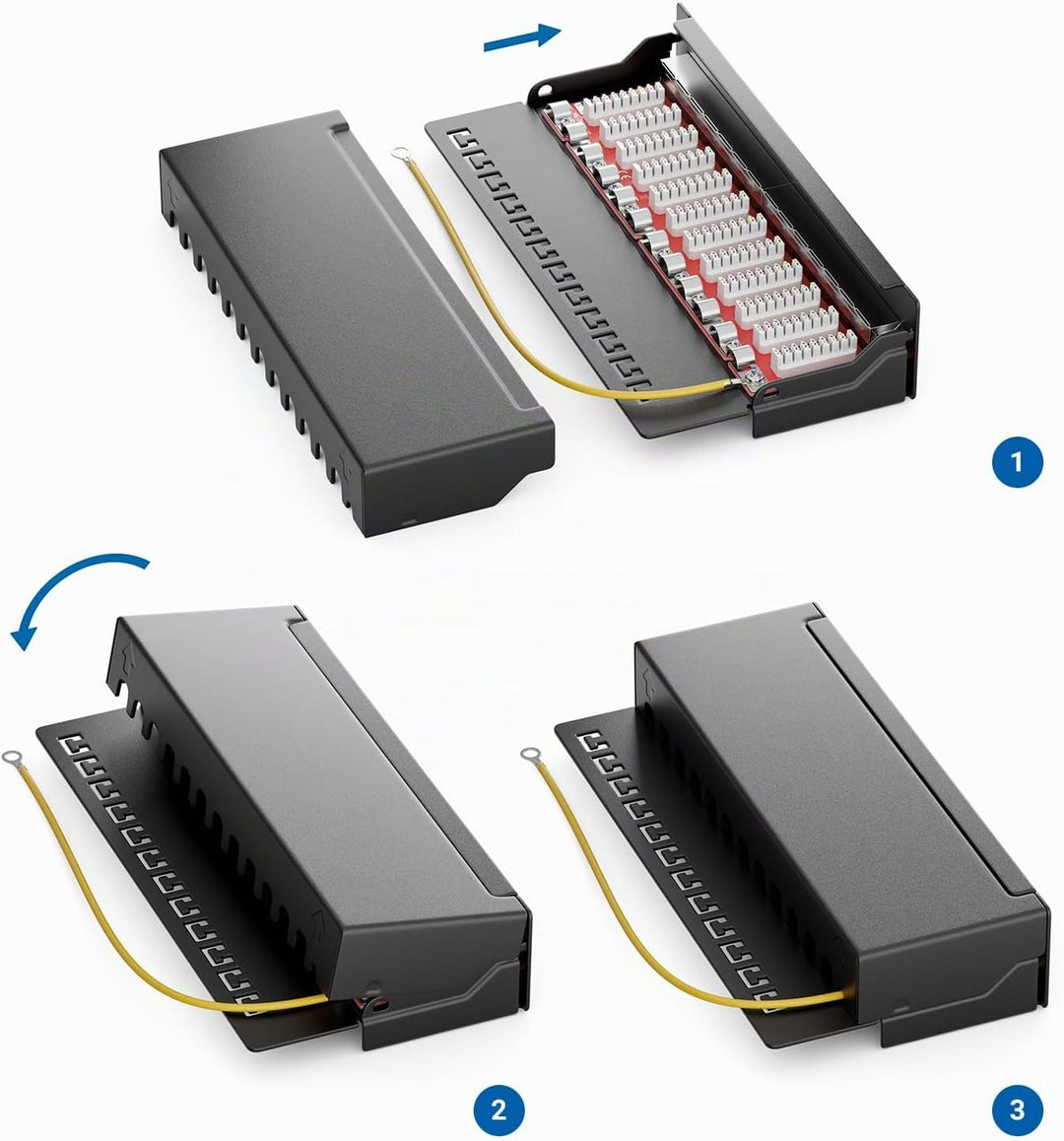 1

2

3