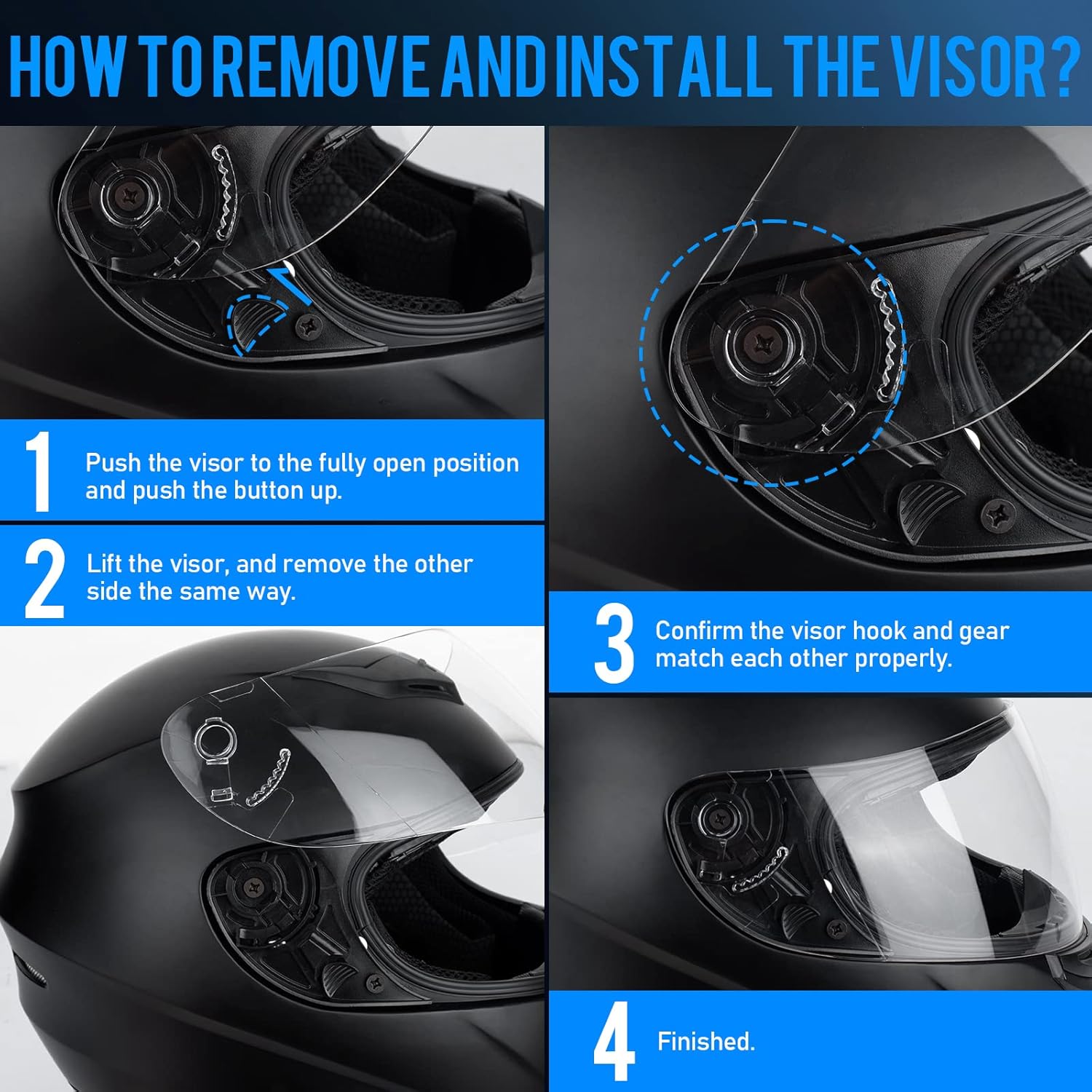 HOW TO REMOVE AND INSTALL THE VISOR?

1 Push the visor to the fully open position and push the button up.

2 Lift the visor, and remove the other side the same way.

3 Confirm the visor hook and gear match each other properly.

4 Finished.