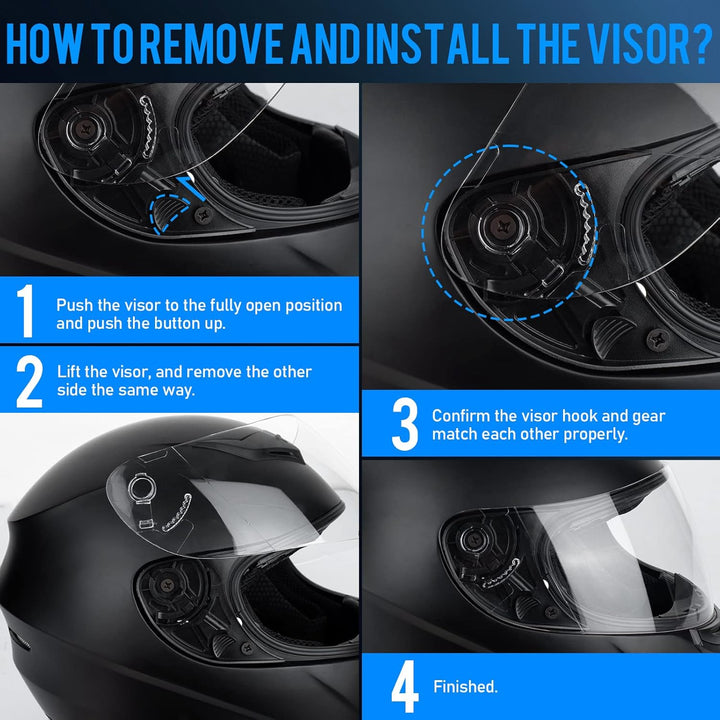 HOW TO REMOVE AND INSTALL THE VISOR?

1 Push the visor to the fully open position and push the button up.

2 Lift the visor, and remove the other side the same way.

3 Confirm the visor hook and gear match each other properly.

4 Finished.