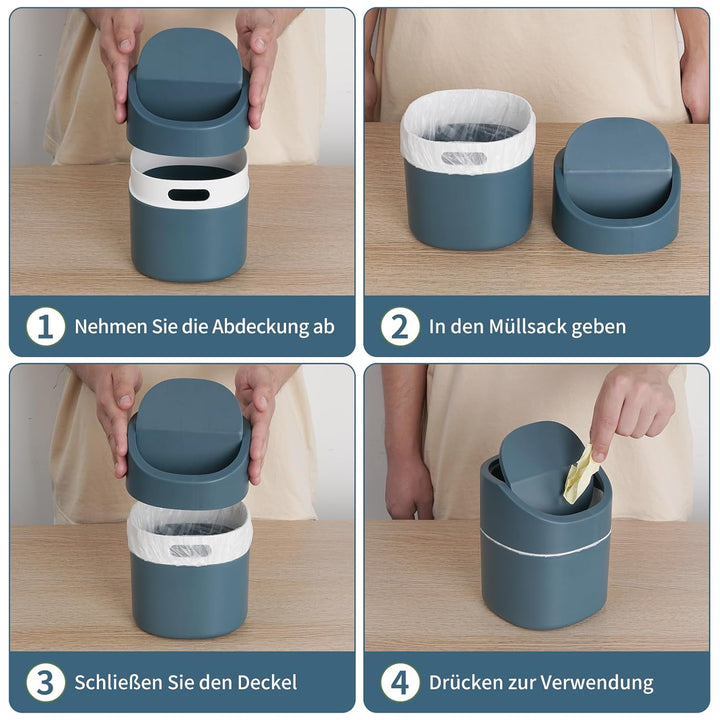 1 Nehmen Sie die Abdeckung ab

2 In den Müllsack geben

3 Schließen Sie den Deckel

4 Drücken zur Verwendung