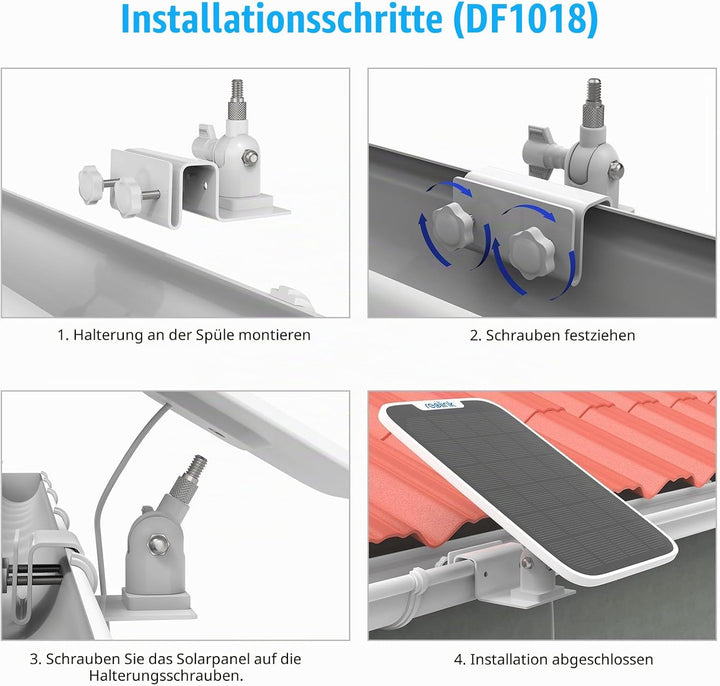 Installationsschritte (DF1018)

1. Halterung an der Spüle montieren

2. Schrauben festziehen

reolink

3. Schrauben Sie das Solarpanel auf die Halterungsschrauben.

4. Installation abgeschlossen