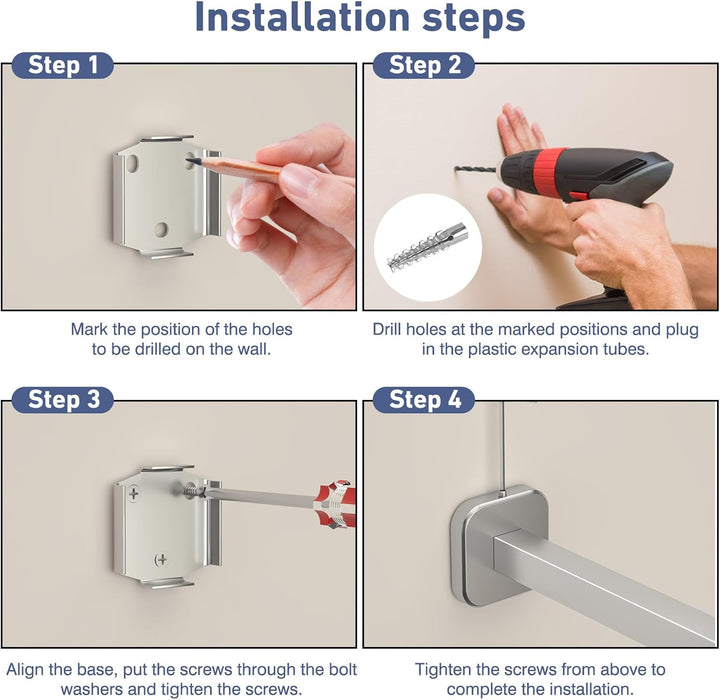 Installation steps

Step 1

Mark the position of the holes to be drilled on the wall.

Step 2

Drill holes at the marked positions and plug in the plastic expansion tubes.

Step 3

Align the base, put the screws through the bolt washers and tighten the screws.

Step 4

Tighten the screws from above to complete the installation.