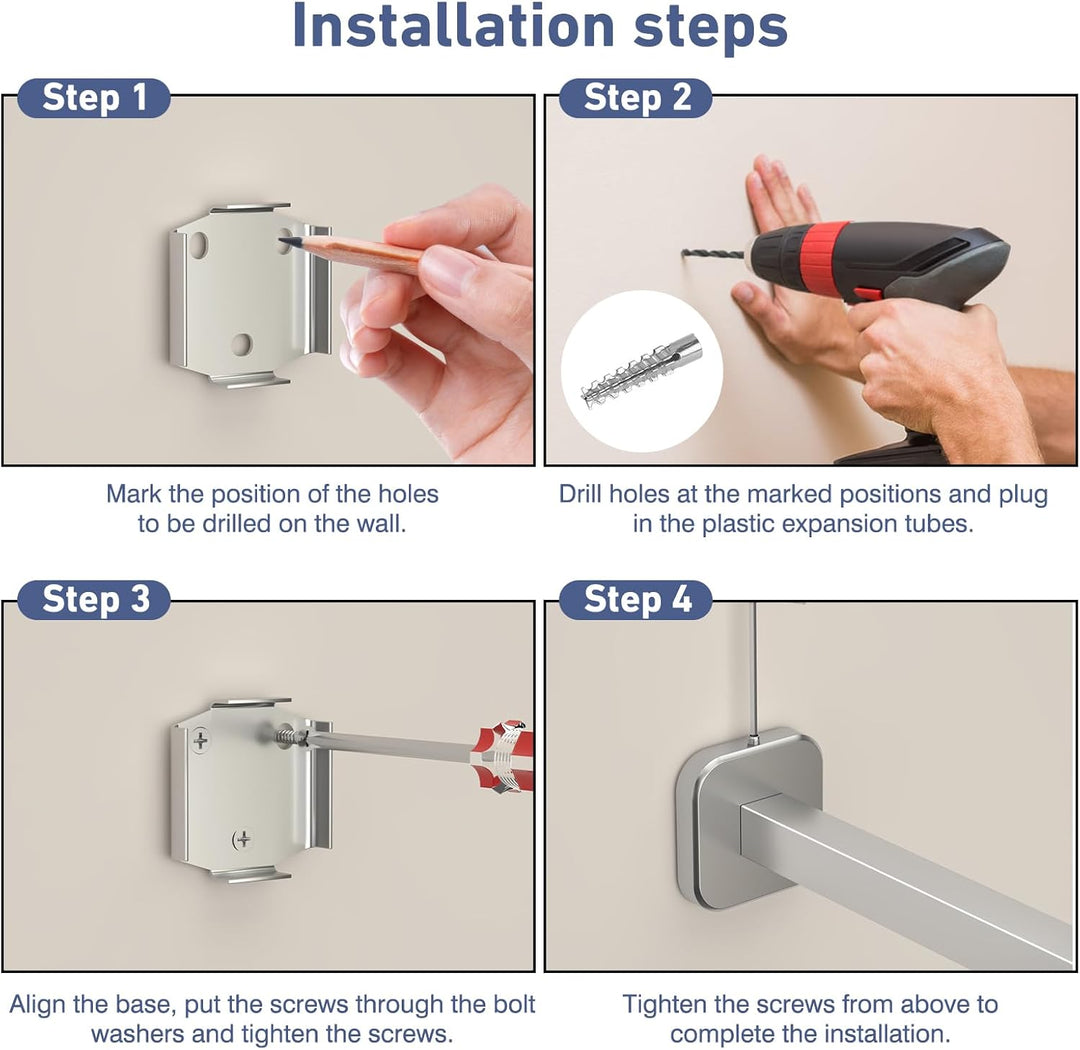 Installation steps

Step 1

Mark the position of the holes to be drilled on the wall.

Step 2

Drill holes at the marked positions and plug in the plastic expansion tubes.

Step 3

Align the base, put the screws through the bolt washers and tighten the screws.

Step 4

Tighten the screws from above to complete the installation.