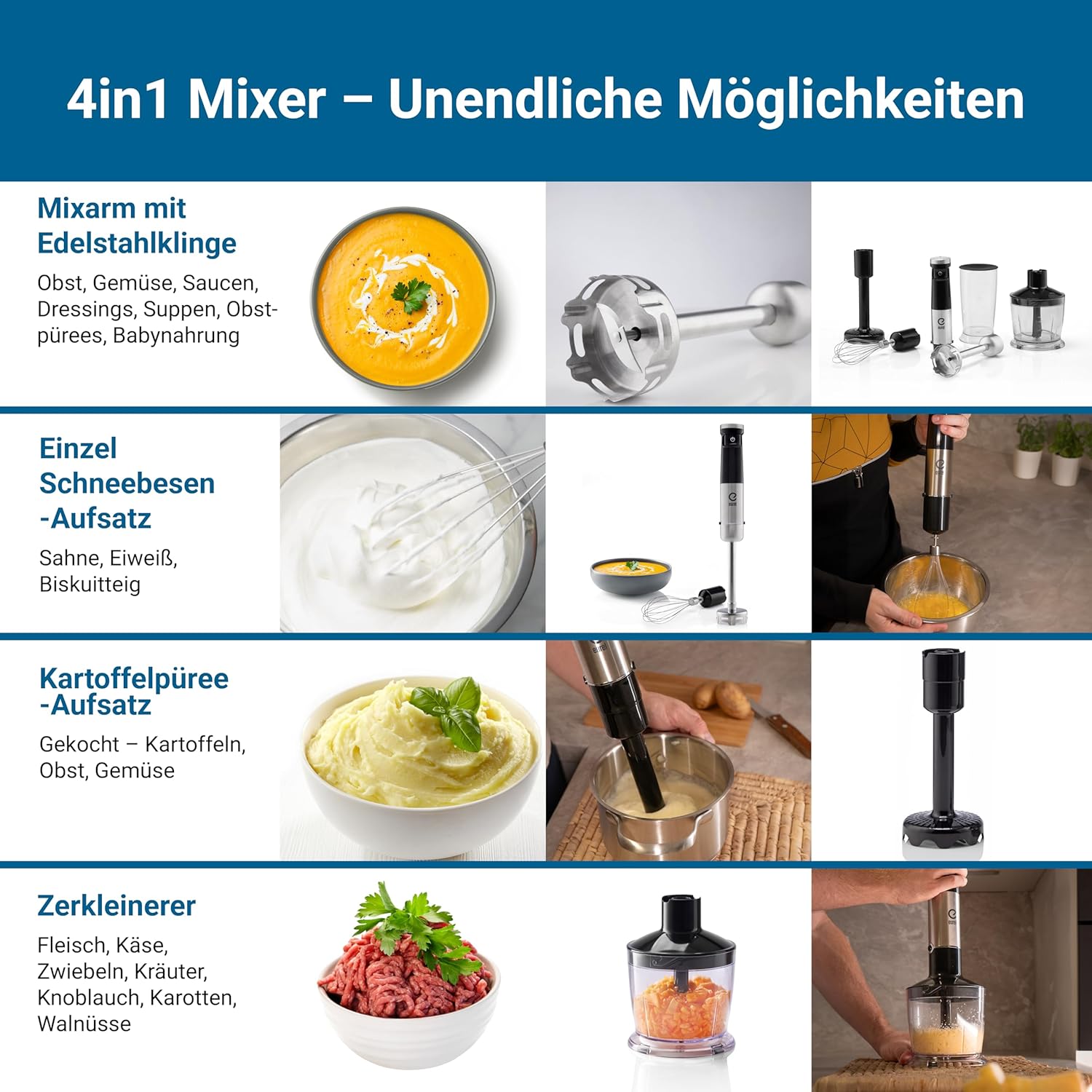 4in1 Mixer – Unendliche Möglichkeiten

Mixarm mit Edelstahlklinge

Obst, Gemüse, Saucen, Dressings, Suppen, Obstpürees, Babynahrung

Einzel Schneebesen -Aufsatz

Sahne, Eiweiß, Biskuitteig

Kartoffelpüree -Aufsatz

Gekocht – Kartoffeln, Obst, Gemüse

Zerkleinerer

Fleisch, Käse, Zwiebeln, Kräuter, Knoblauch, Karotten, Walnüsse