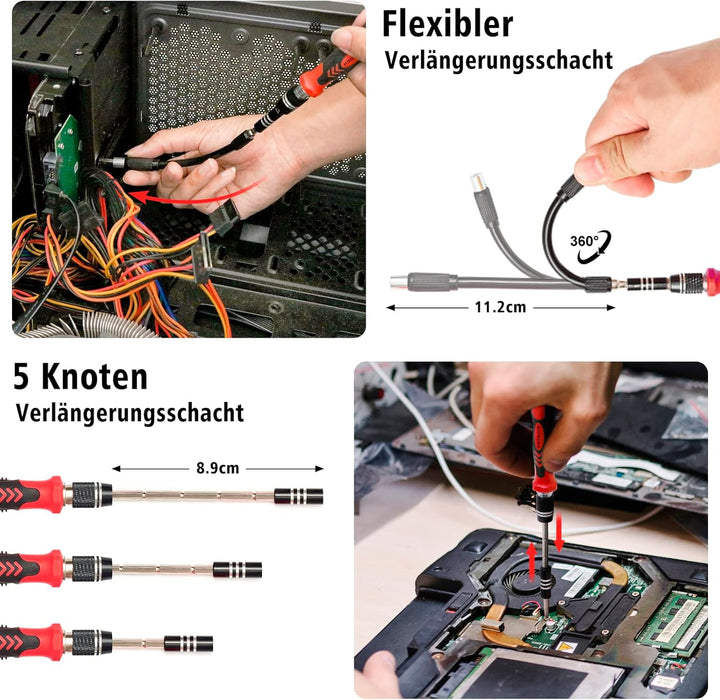 Flexibler
Verlängerungsschacht

360°

11.2cm

5 Knoten
Verlängerungsschacht

8.9cm