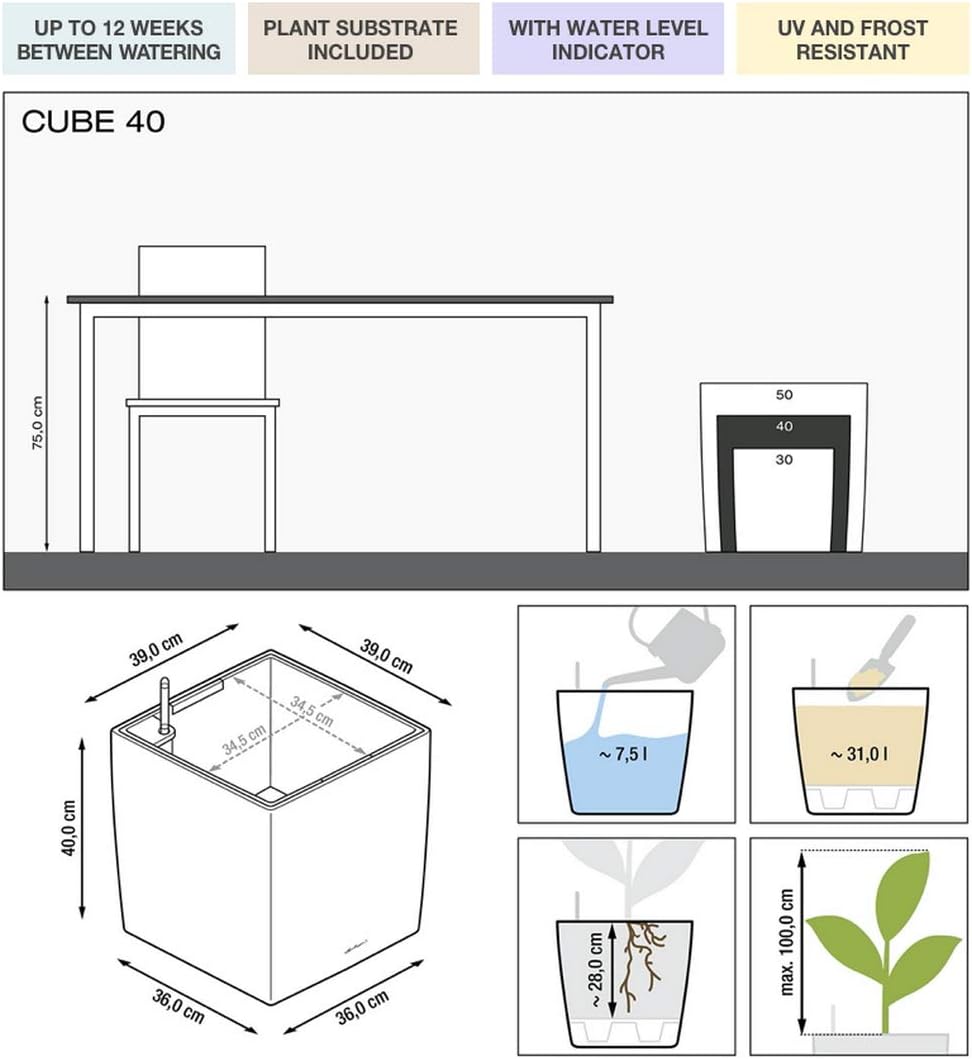 UP TO 12 WEEKS BETWEEN WATERING

PLANT SUBSTRATE INCLUDED

WITH WATER LEVEL INDICATOR

UV AND FROST RESISTANT

CUBE 40

75,0 cm

50
40
30

39,0 cm
39,0 cm
34,5 cm
34,5 cm
40,0 cm
36,0 cm
36,0 cm

~ 7,5 l

~ 31,0 l

~ 28,0 cm

max. 100,0 cm