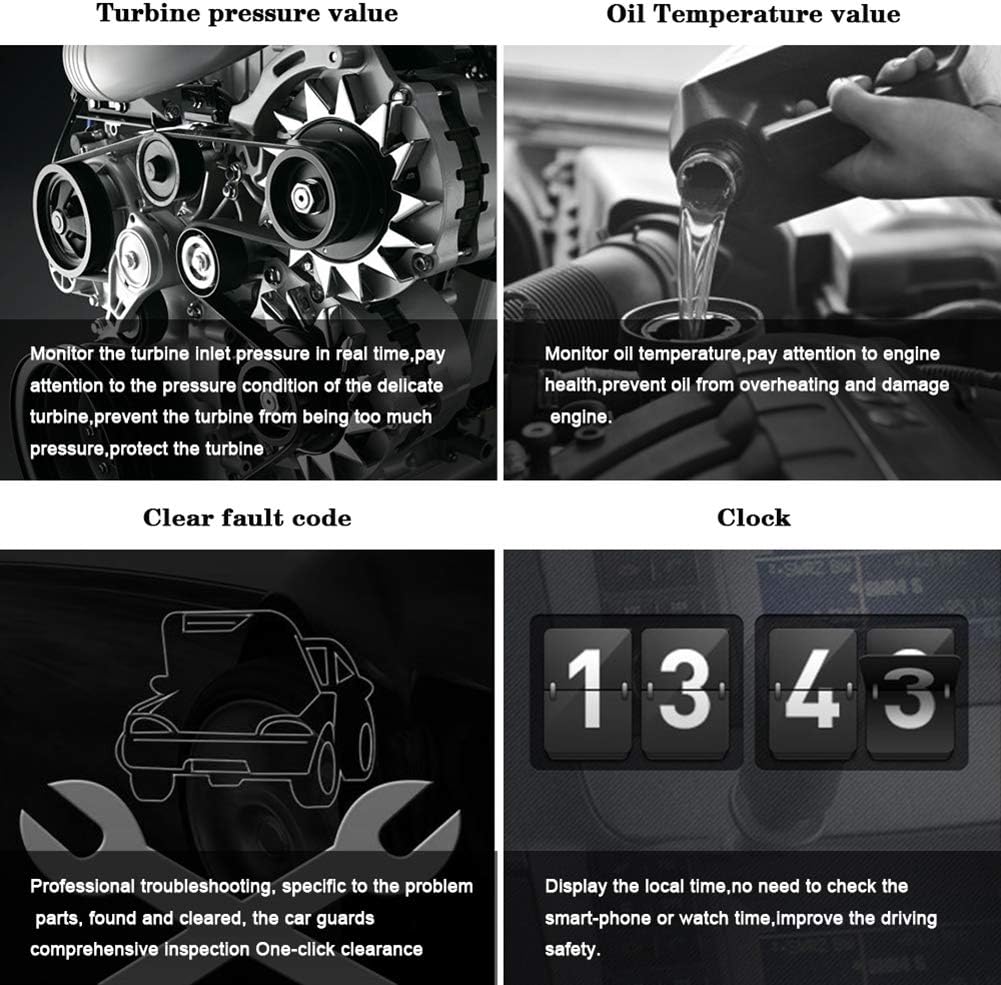 Turbine pressure value

Monitor the turbine inlet pressure in real time,pay attention to the pressure condition of the delicate turbine,prevent the turbine from being too much pressure,protect the turbine

Oil Temperature value

Monitor oil temperature,pay attention to engine health,prevent oil from overheating and damage engine.

Clear fault code

Professional troubleshooting, specific to the problem parts, found and cleared, the car guards comprehensive inspection One-click clearance

Clock

13 43

Display the local time,no need to check the smart-phone or watch time,improve the driving safety.