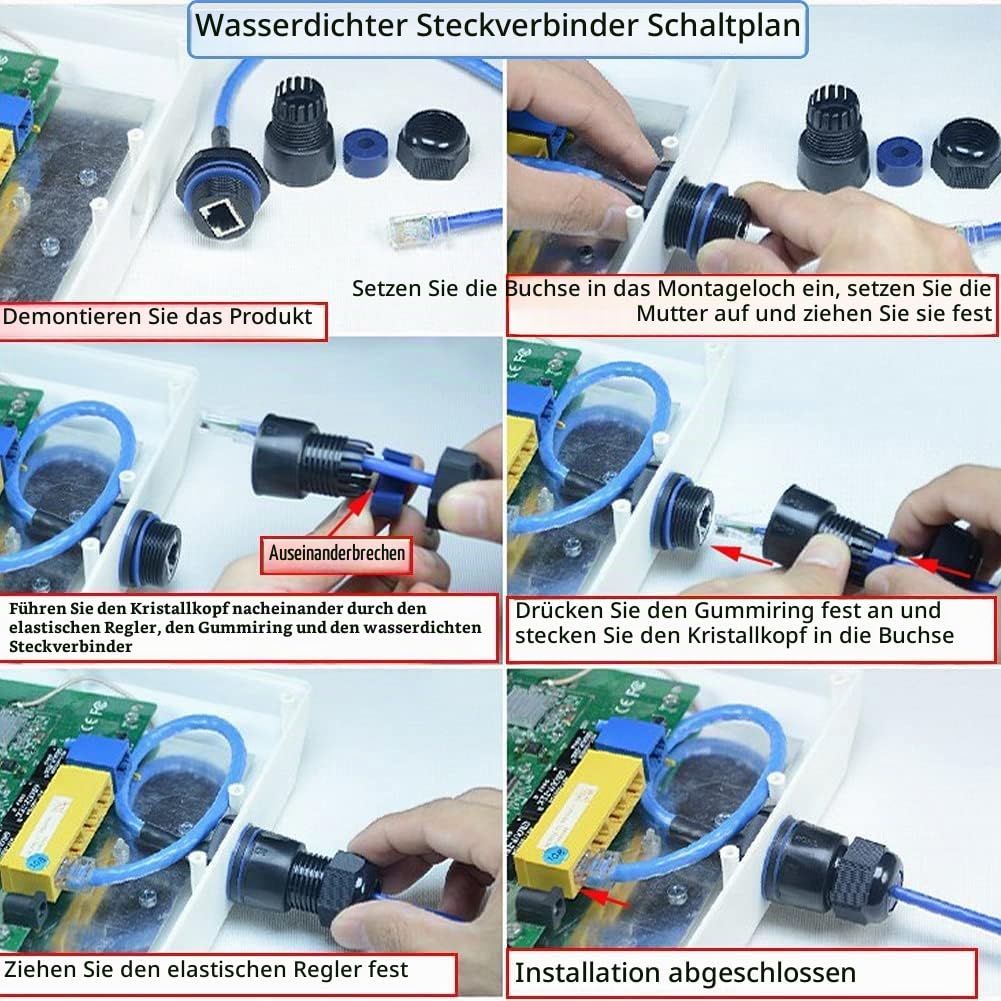 Wasserdichter Steckverbinder Schaltplan

Demontieren Sie das Produkt

Setzen Sie die Buchse in das Montageloch ein, setzen Sie die Mutter auf und ziehen Sie sie fest

Auseinanderbrechen

Führen Sie den Kristallkopf nacheinander durch den elastischen Regler, den Gummiring und den wasserdichten Steckverbinder

Drücken Sie den Gummiring fest an und stecken Sie den Kristallkopf in die Buchse

Ziehen Sie den elastischen Regler fest

Installation abgeschlossen