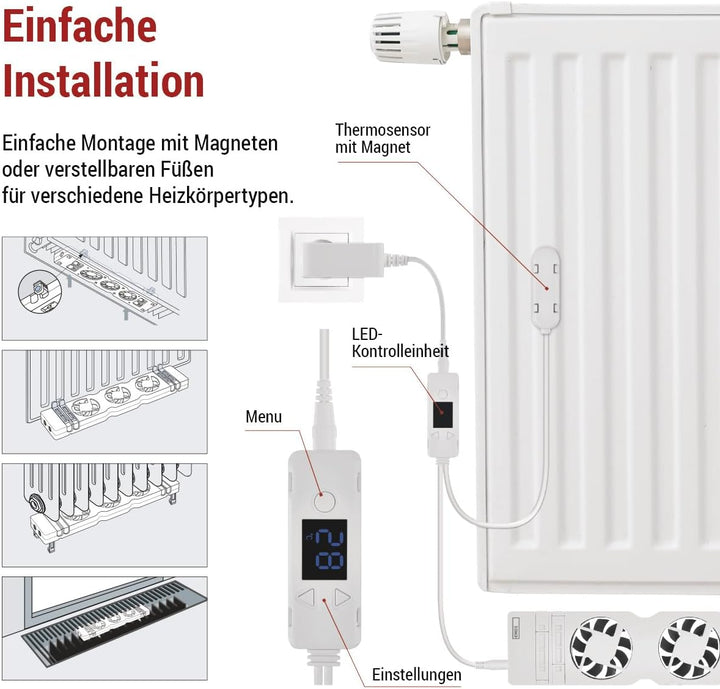 Einfache Installation

Einfache Montage mit Magneten oder verstellbaren Füßen für verschiedene Heizkörpertypen.

Thermosensor mit Magnet

LED-Kontrolleinheit

Menu

28

Einstellungen