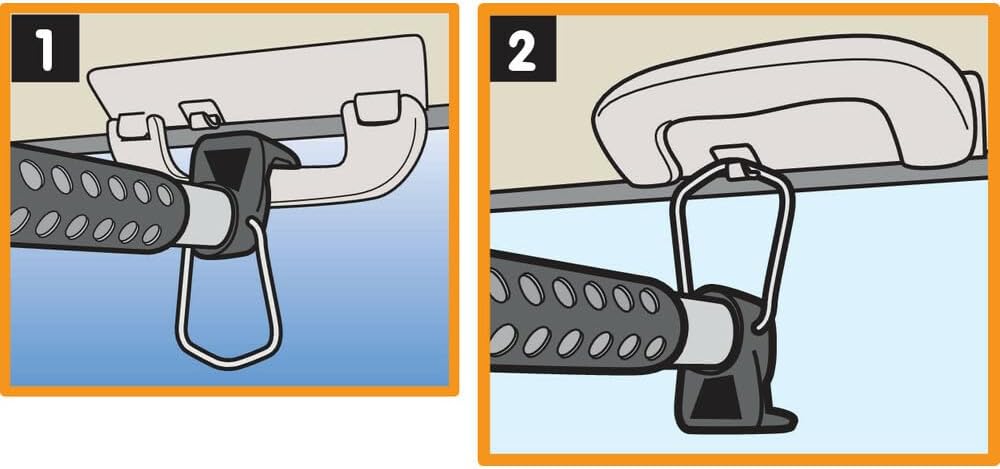 1

2