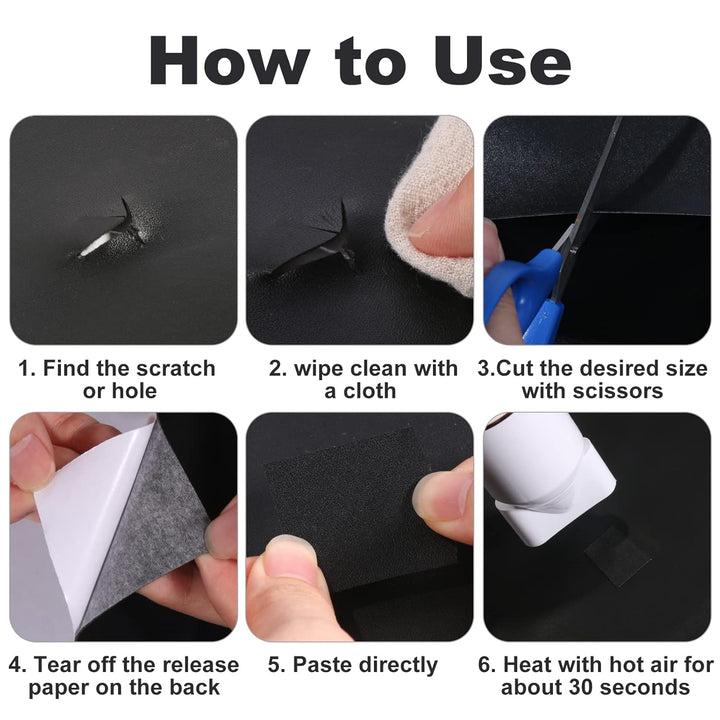 How to Use

1. Find the scratch or hole

2. wipe clean with a cloth

3.Cut the desired size with scissors

4. Tear off the release paper on the back

5. Paste directly

6. Heat with hot air for about 30 seconds