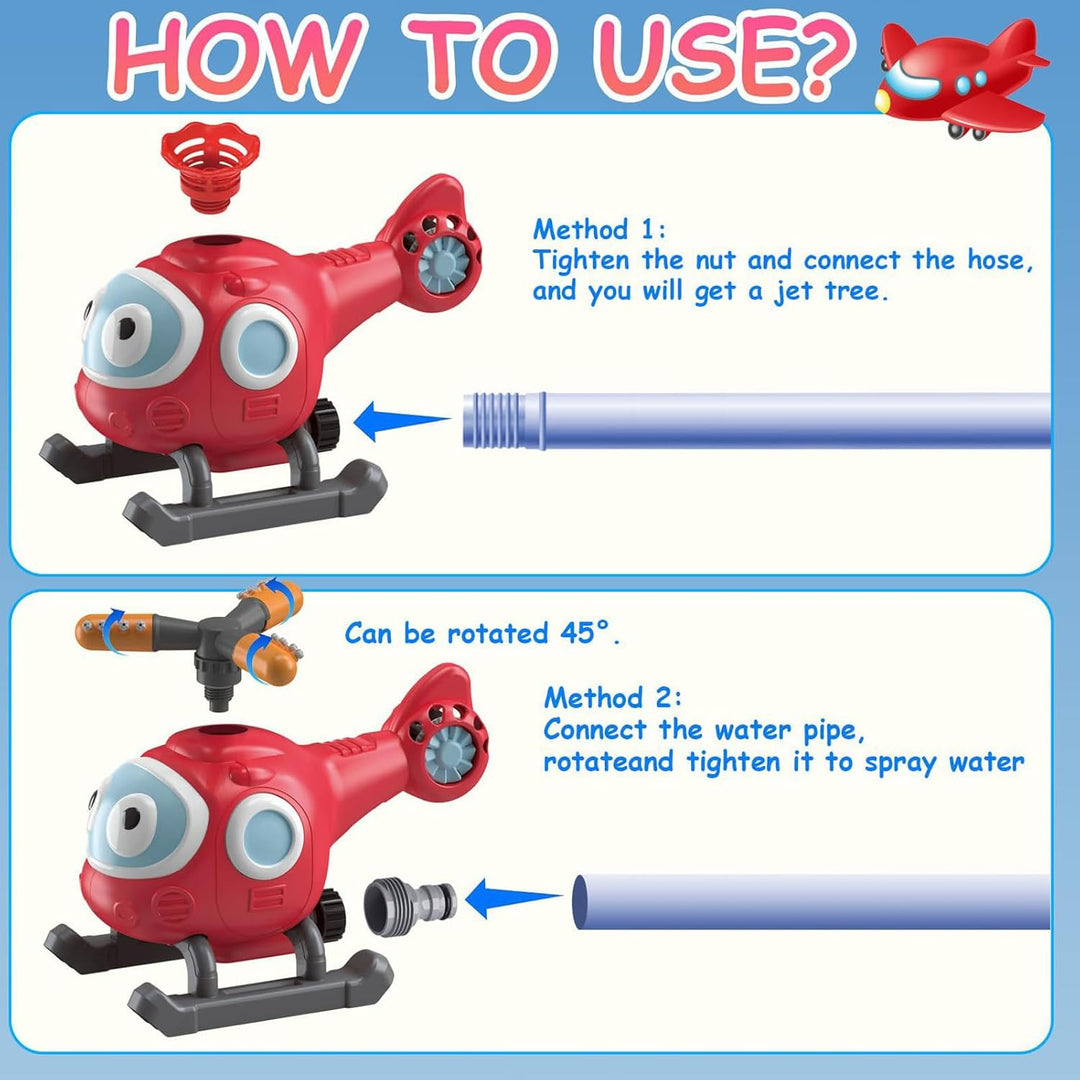 HOW TO USE?

Method 1:
Tighten the nut and connect the hose, and you will get a jet tree.

Can be rotated 45°.

Method 2:
Connect the water pipe, rotateand tighten it to spray water