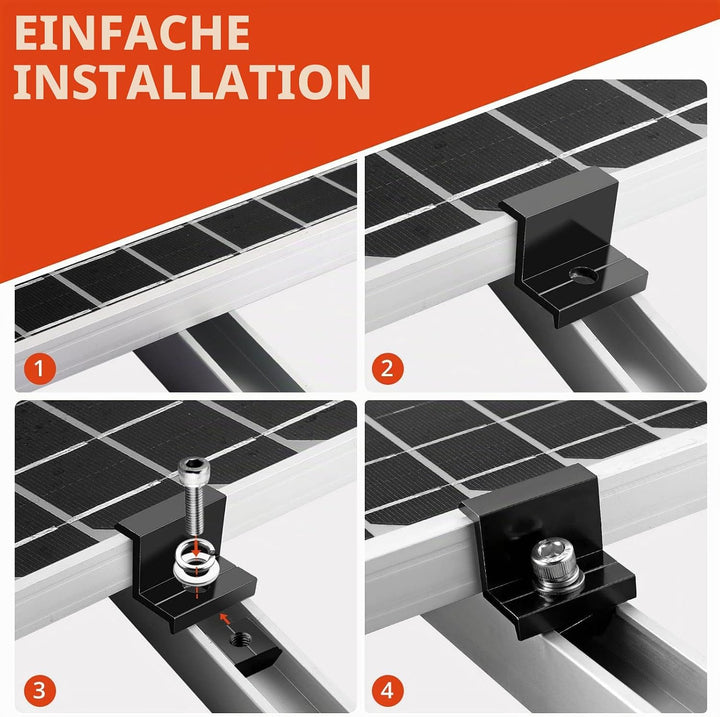 EINFACHE INSTALLATION

1

2

3

4