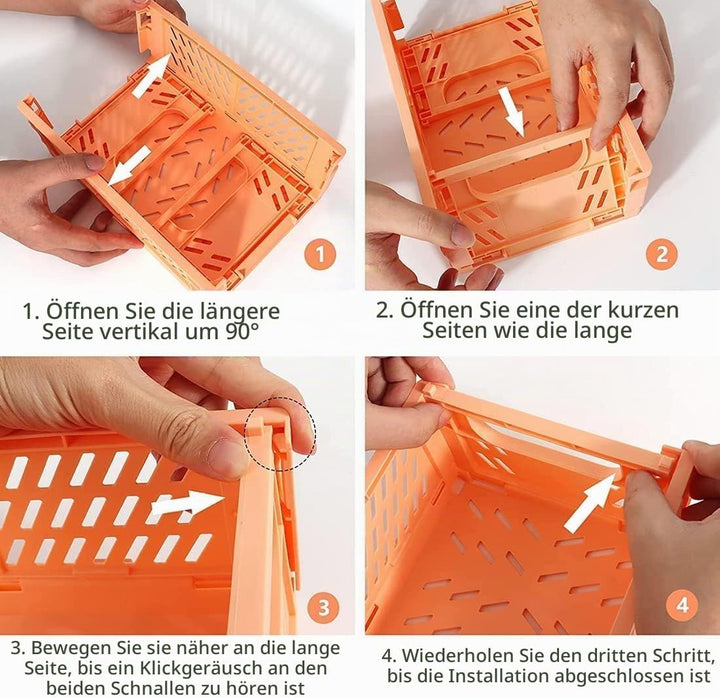 1

1. Öffnen Sie die längere Seite vertikal um 90°

2

2. Öffnen Sie eine der kurzen Seiten wie die lange

3

3. Bewegen Sie sie näher an die lange Seite, bis ein Klickgeräusch an den beiden Schnallen zu hören ist

4

4. Wiederholen Sie den dritten Schritt, bis die Installation abgeschlossen ist