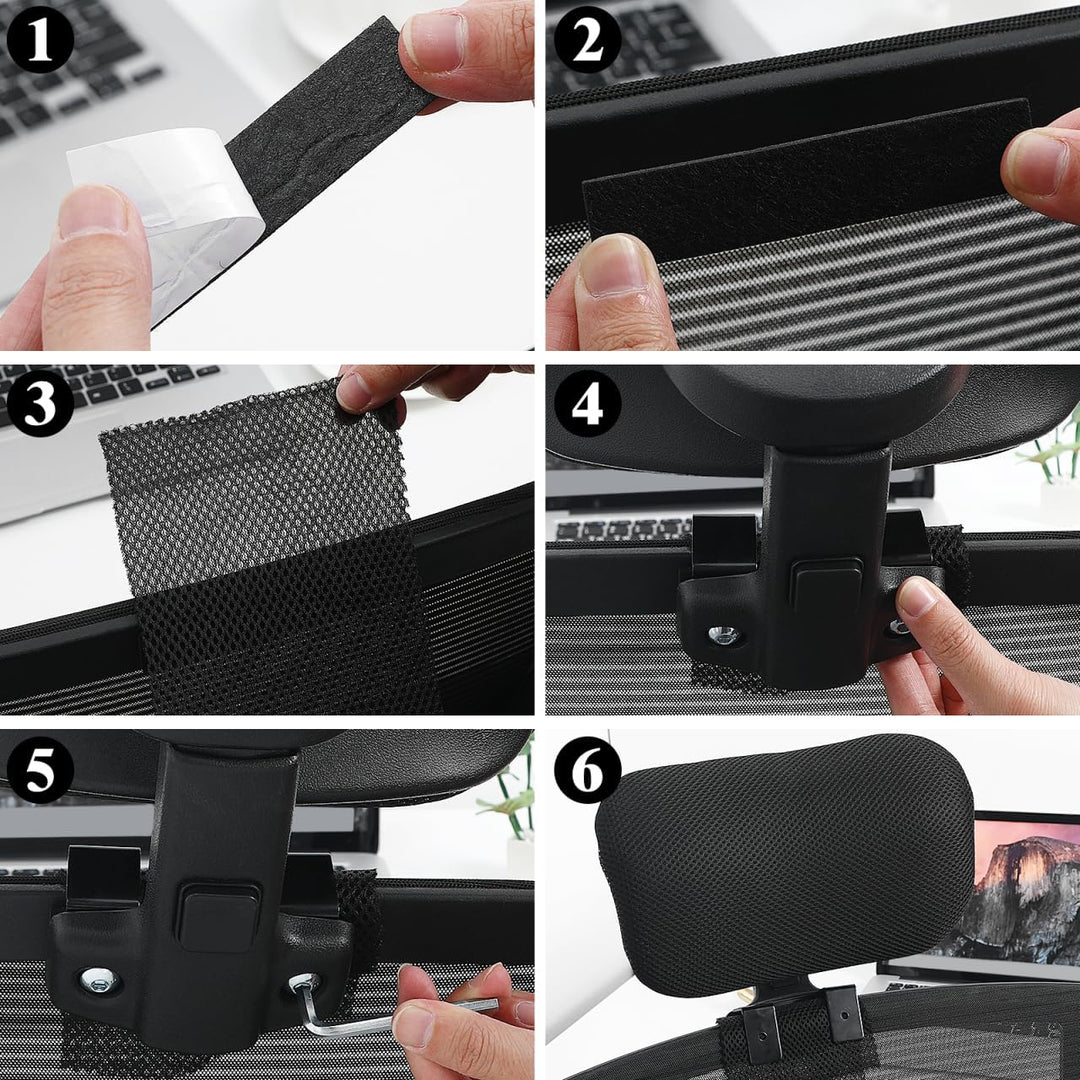 1

2

3

4

5

6