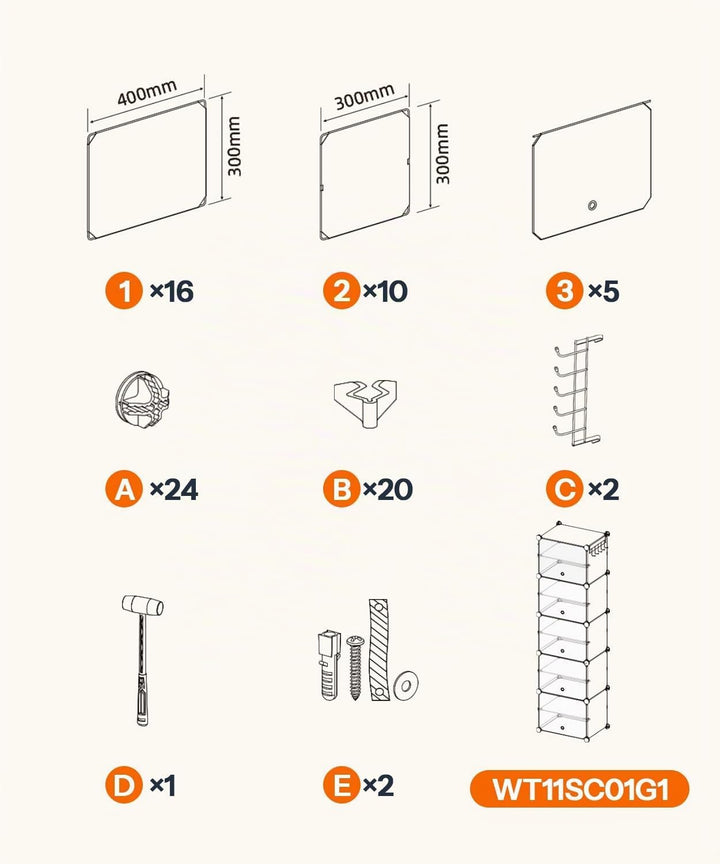 400mm
300mm

300mm
300mm

1 ×16

2 ×10

3 ×5

A ×24

B ×20

C ×2

D ×1

E ×2

WT11SC01G1