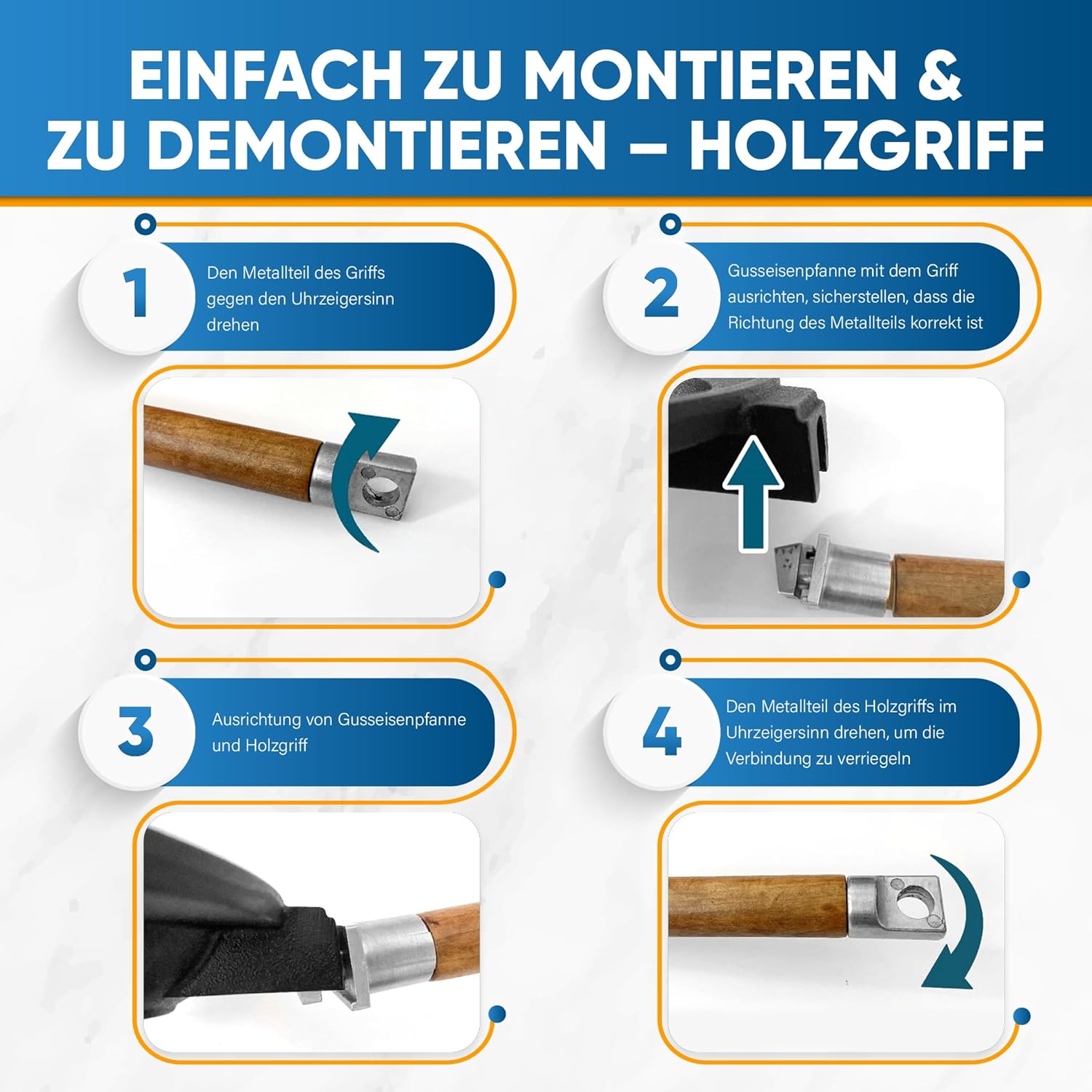 EINFACH ZU MONTIEREN & ZU DEMONTIEREN – HOLZGRIFF

1

Den Metallteil des Griffs gegen den Uhrzeigersinn drehen

2

Gusseisenpfanne mit dem Griff ausrichten, sicherstellen, dass die Richtung des Metallteils korrekt ist

3

Ausrichtung von Gusseisenpfanne und Holzgriff

4

Den Metallteil des Holzgriffs im Uhrzeigersinn drehen, um die Verbindung zu verriegeln