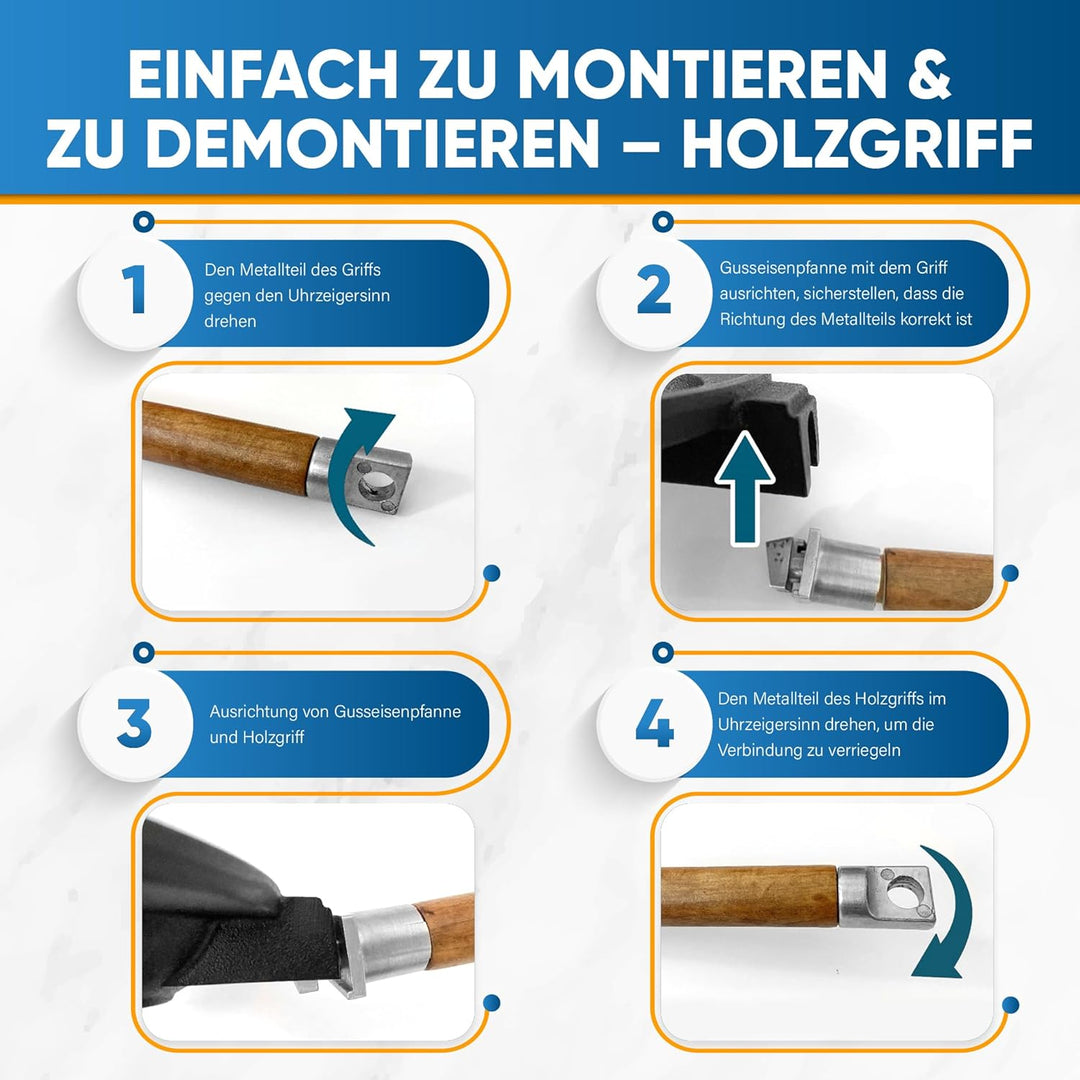 EINFACH ZU MONTIEREN & ZU DEMONTIEREN – HOLZGRIFF

1

Den Metallteil des Griffs gegen den Uhrzeigersinn drehen

2

Gusseisenpfanne mit dem Griff ausrichten, sicherstellen, dass die Richtung des Metallteils korrekt ist

3

Ausrichtung von Gusseisenpfanne und Holzgriff

4

Den Metallteil des Holzgriffs im Uhrzeigersinn drehen, um die Verbindung zu verriegeln